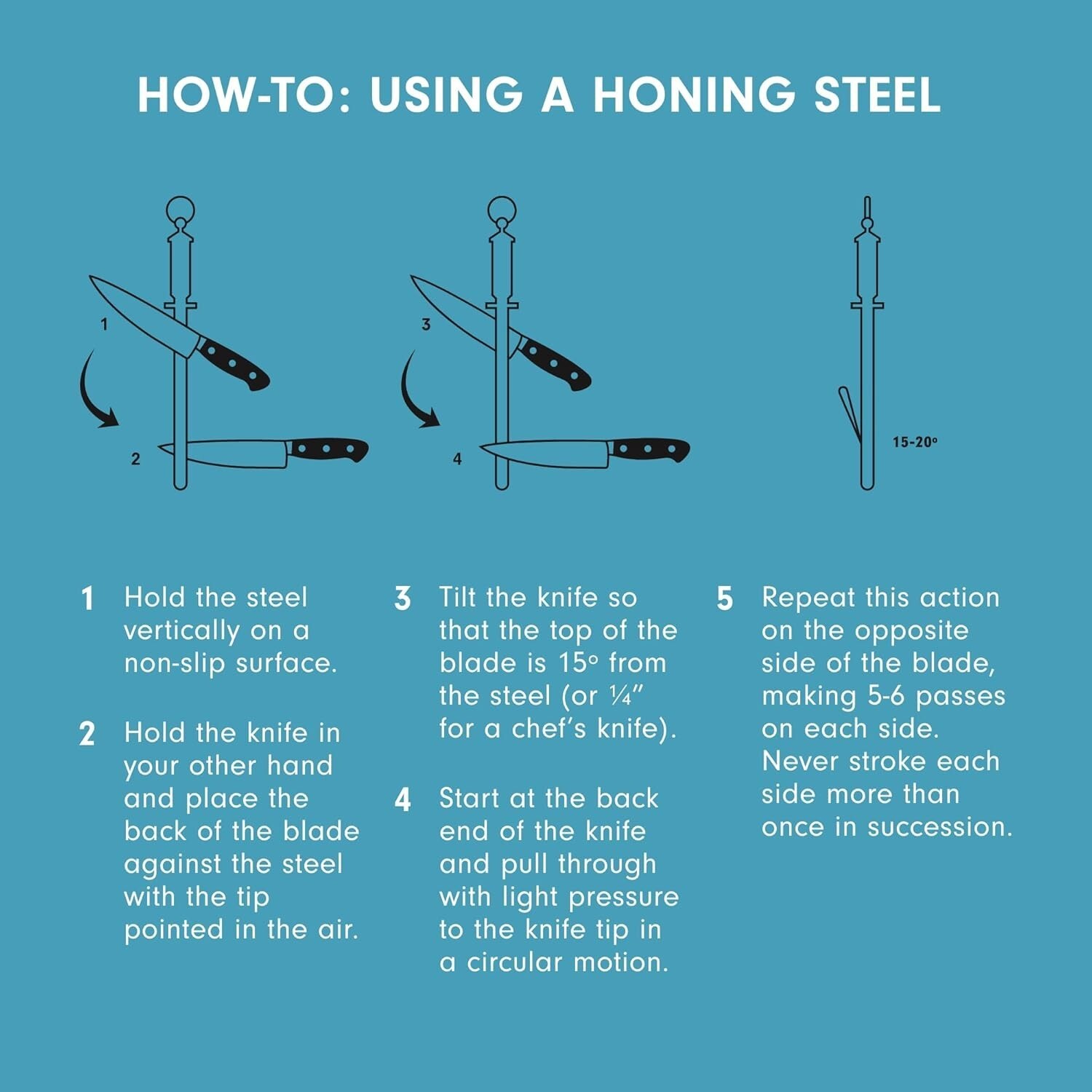 HOW-TO: USING A HONING STEEL

1

2

3

4

15-20°

1 Hold the steel vertically on a non-slip surface.

2 Hold the knife in your other hand and place the back of the blade against the steel with the tip pointed in the air.

3 Tilt the knife so that the top of the blade is 15° from the steel (or ¼" for a chef's knife).

4 Start at the back end of the knife and pull through with light pressure to the knife tip in a circular motion.

5 Repeat this action on the opposite side of the blade, making 5-6 passes on each side. Never stroke each side more than once in succession.