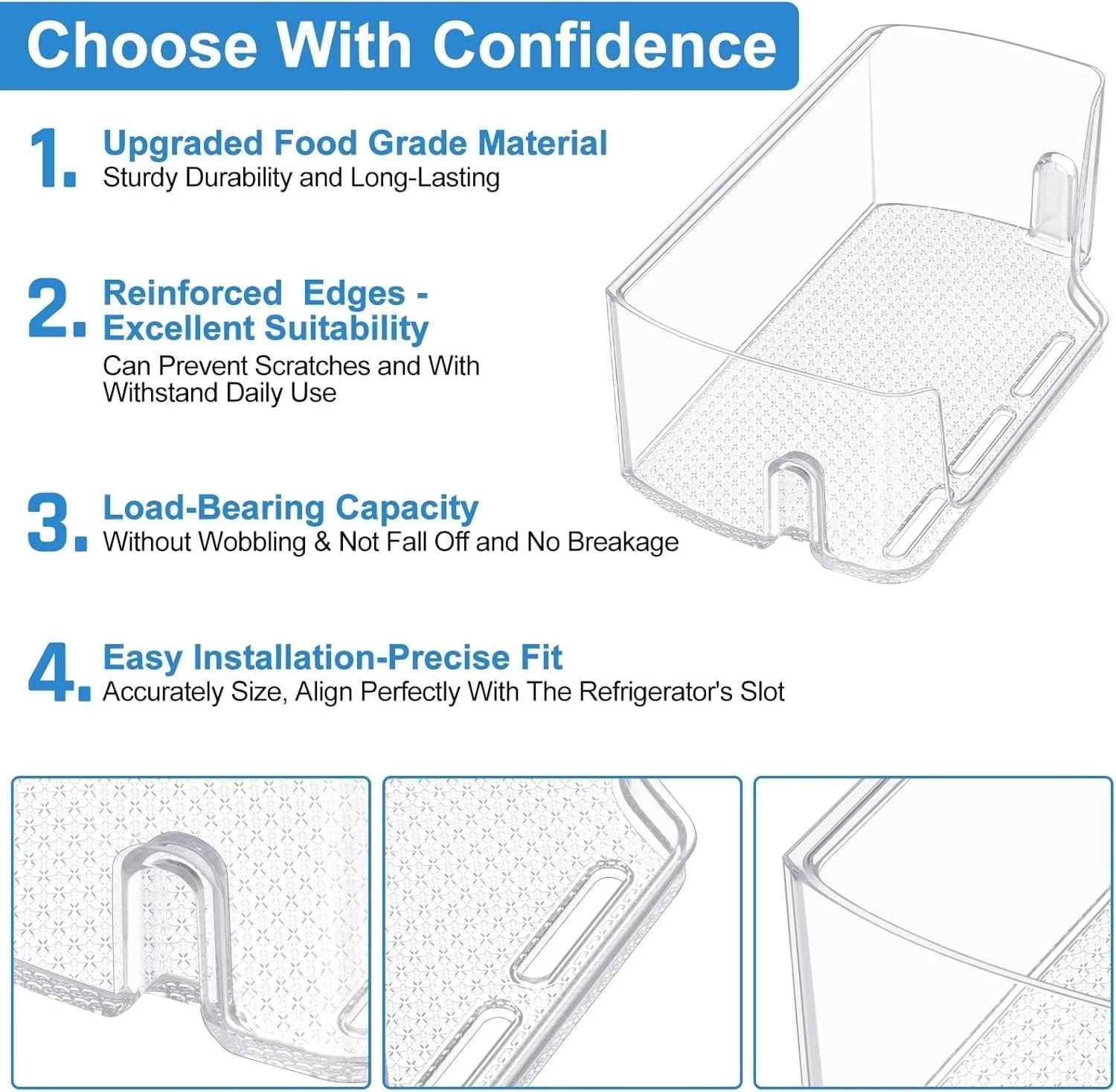 Choose With Confidence

1. Upgraded Food Grade Material
Sturdy Durability and Long-Lasting

2. Reinforced Edges - Excellent Suitability
Can Prevent Scratches and With Withstand Daily Use

3. Load-Bearing Capacity
Without Wobbling & Not Fall Off and No Breakage

4. Easy Installation-Precise Fit
Accurately Size, Align Perfectly With The Refrigerator's Slot