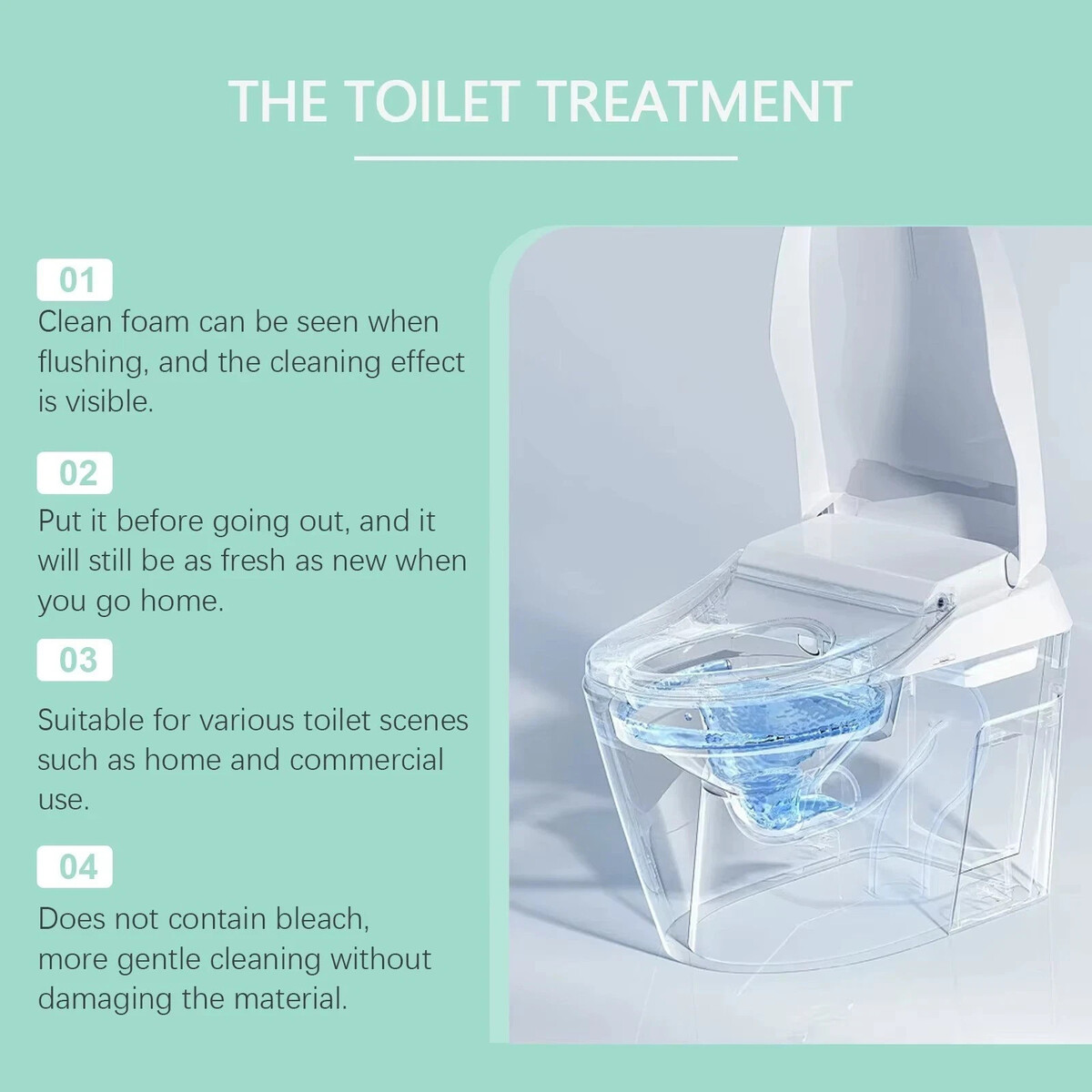 THE TOILET TREATMENT

01
Clean foam can be seen when flushing, and the cleaning effect is visible.

02
Put it before going out, and it will still be as fresh as new when you go home.

03
Suitable for various toilet scenes such as home and commercial use.

04
Does not contain bleach, more gentle cleaning without damaging the material.