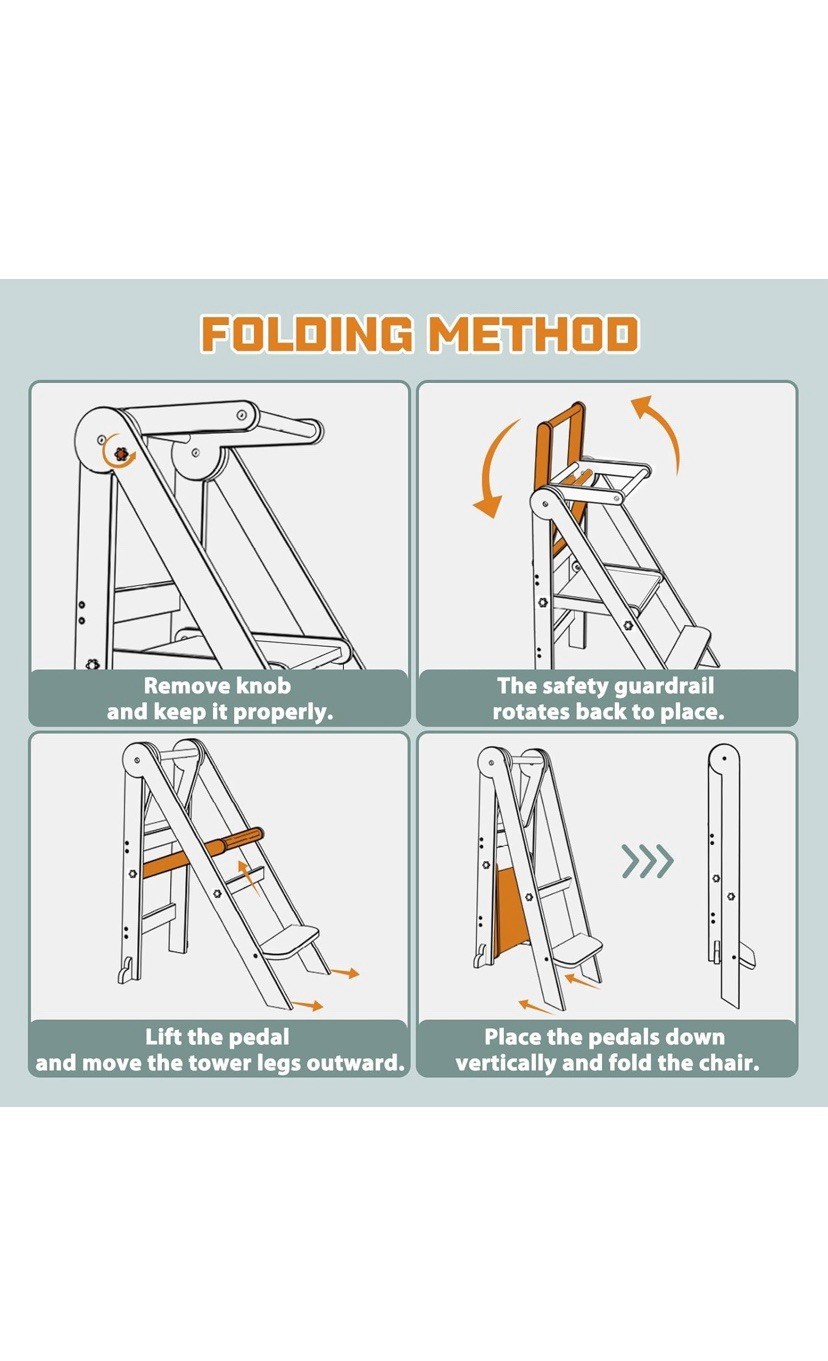 FOLDING METHOD

Remove knob and keep it properly.

The safety guardrail rotates back to place.

Lift the pedal and move the tower legs outward.

Place the pedals down vertically and fold the chair.