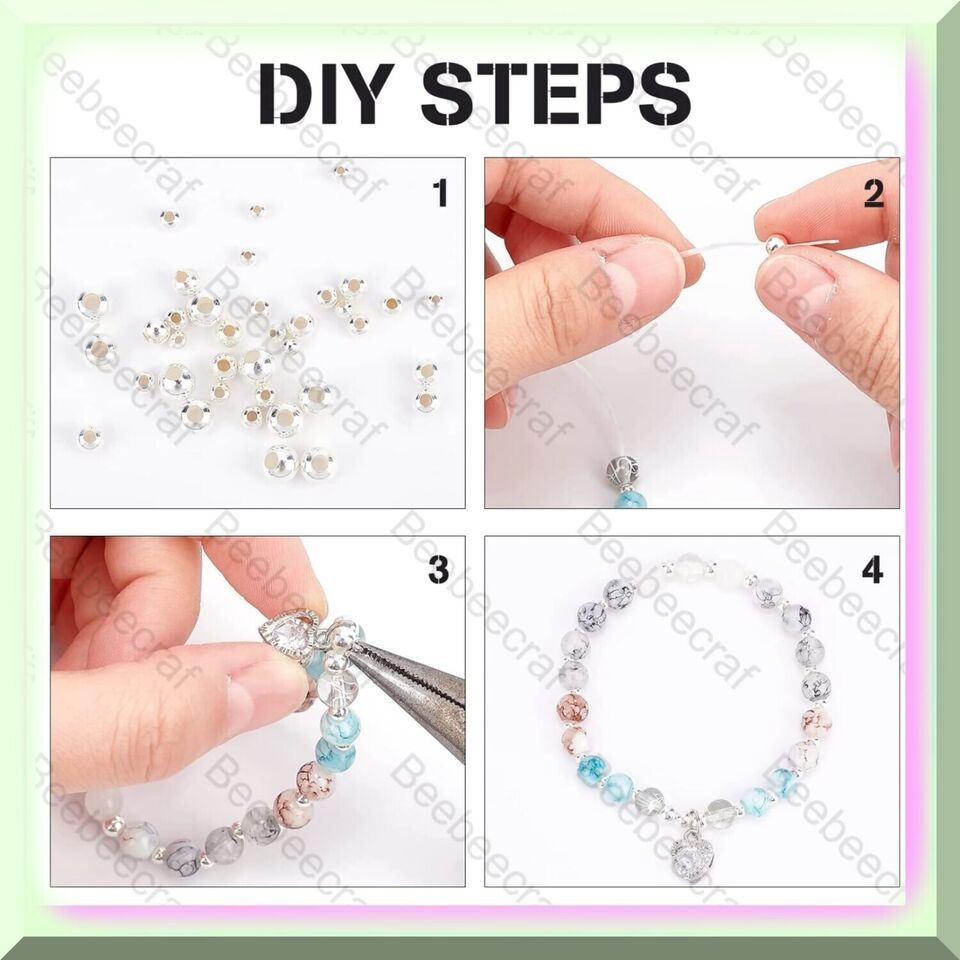 DIY STEPS

1

2

3

4

Beebeecraf