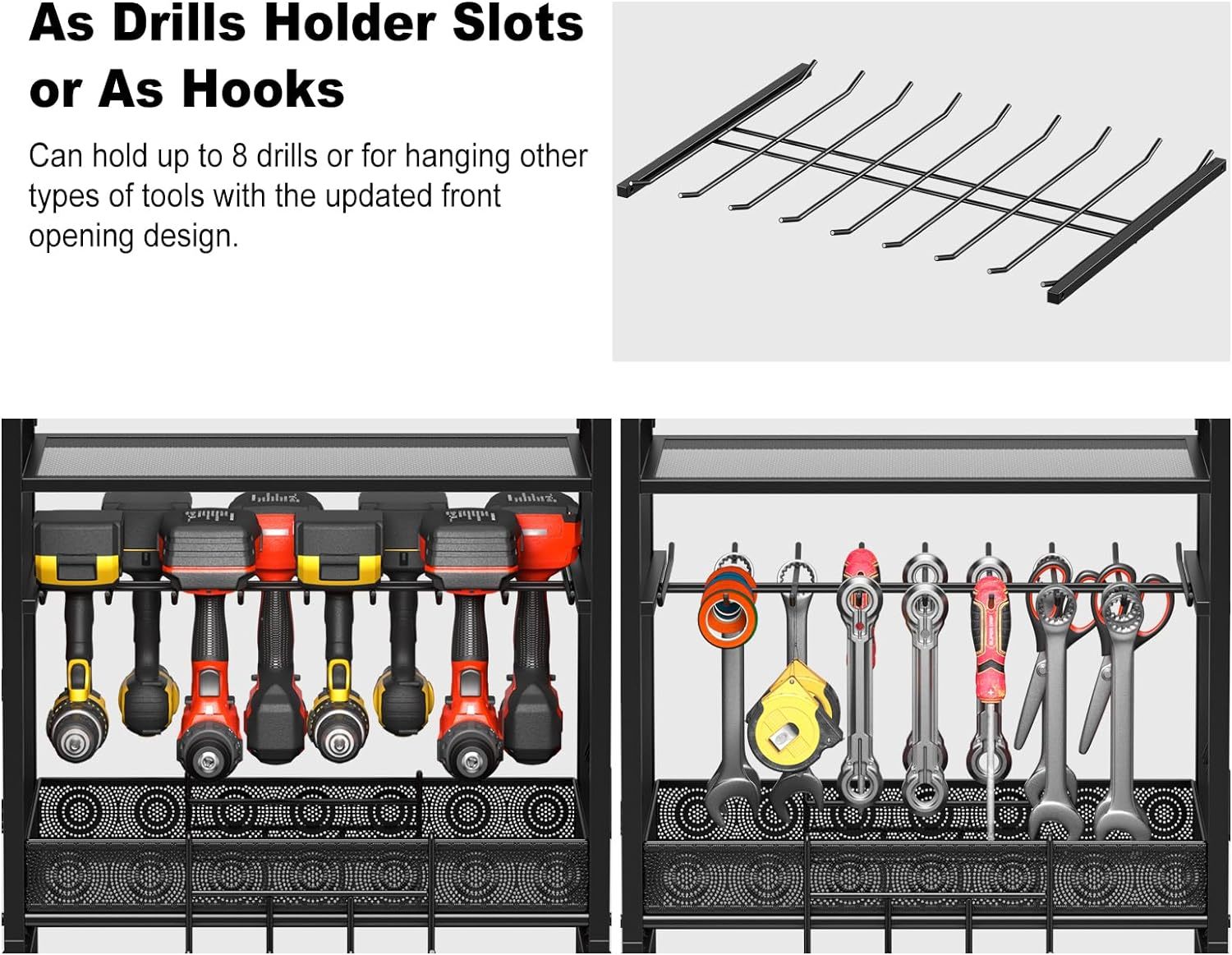 As Drills Holder Slots or As Hooks

Can hold up to 8 drills or for hanging other types of tools with the updated front opening design.