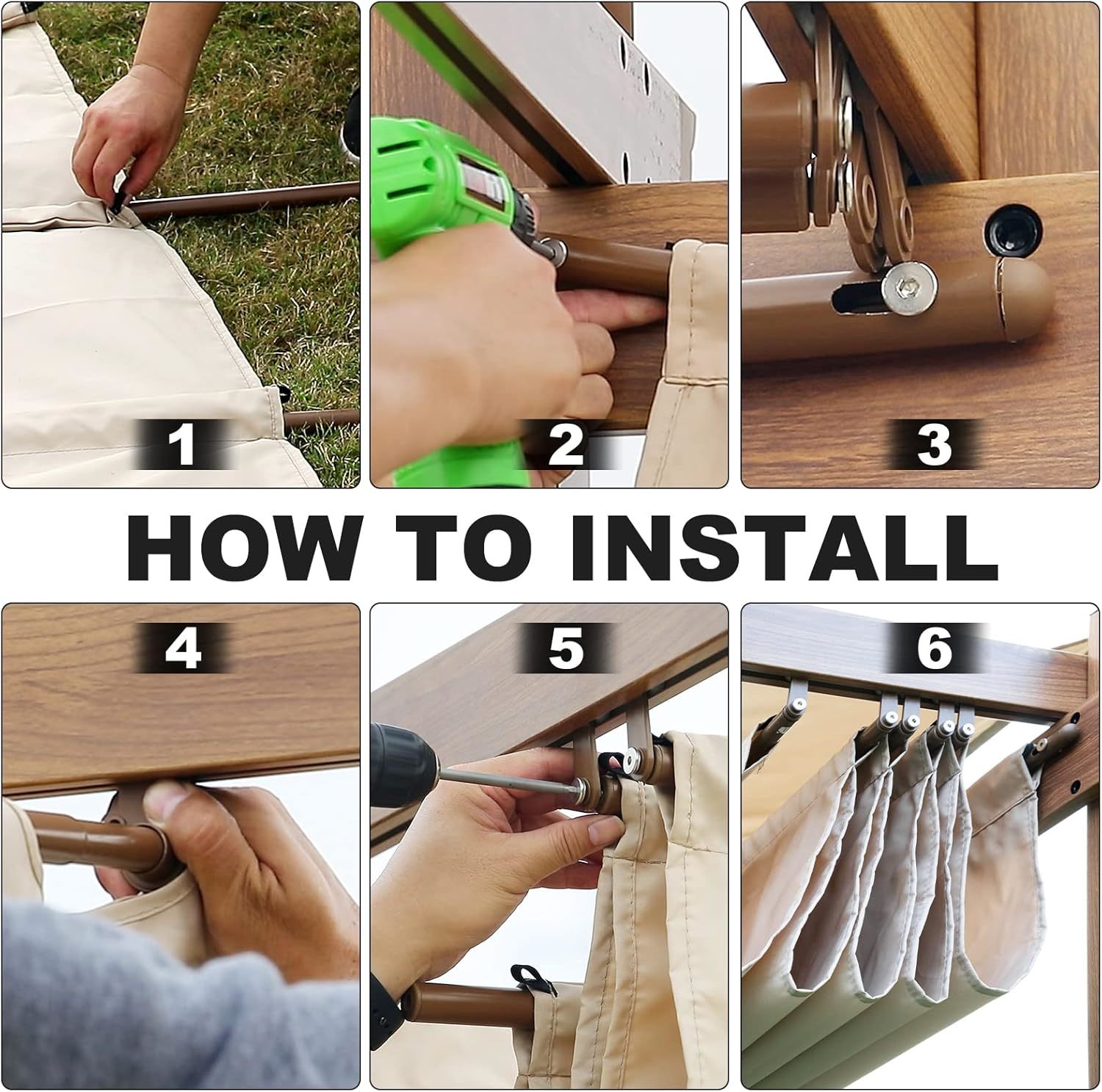 1

2

3

HOW TO INSTALL

4

5

6