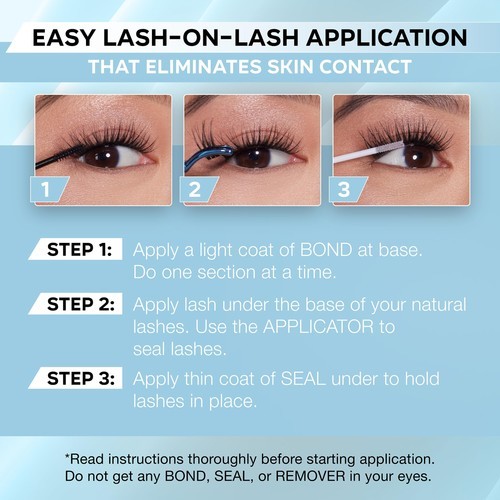 EASY LASH-ON-LASH APPLICATION
THAT ELIMINATES SKIN CONTACT

1

2

3

STEP 1: Apply a light coat of BOND at base. Do one section at a time.

STEP 2: Apply lash under the base of your natural lashes. Use the APPLICATOR to seal lashes.

STEP 3: Apply thin coat of SEAL under to hold lashes in place.

*Read instructions thoroughly before starting application. Do not get any BOND, SEAL, or REMOVER in your eyes.