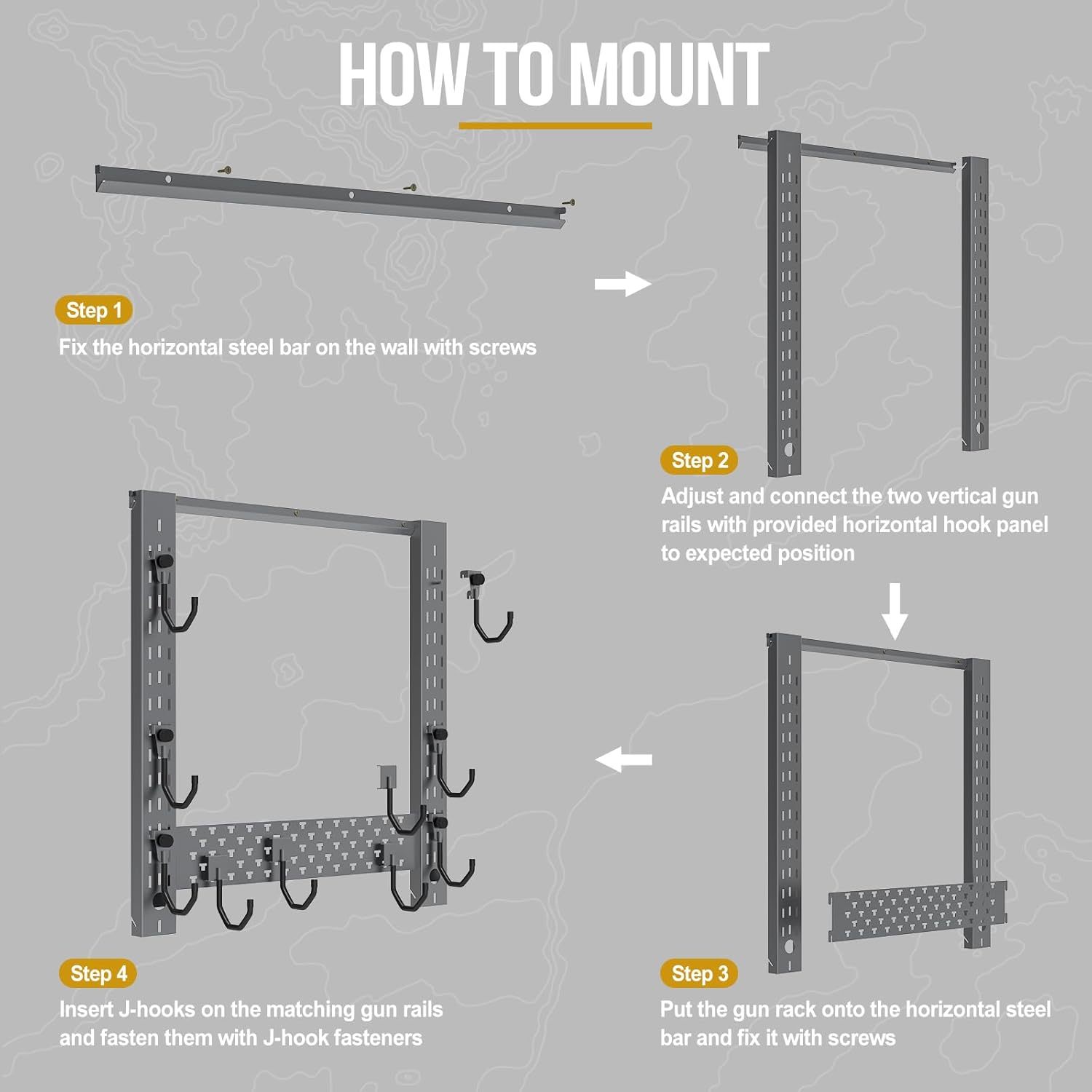 HOW TO MOUNT

Step 1
Fix the horizontal steel bar on the wall with screws

Step 2
Adjust and connect the two vertical gun rails with provided horizontal hook panel to expected position

Step 3
Put the gun rack onto the horizontal steel bar and fix it with screws

Step 4
Insert J-hooks on the matching gun rails and fasten them with J-hook fasteners