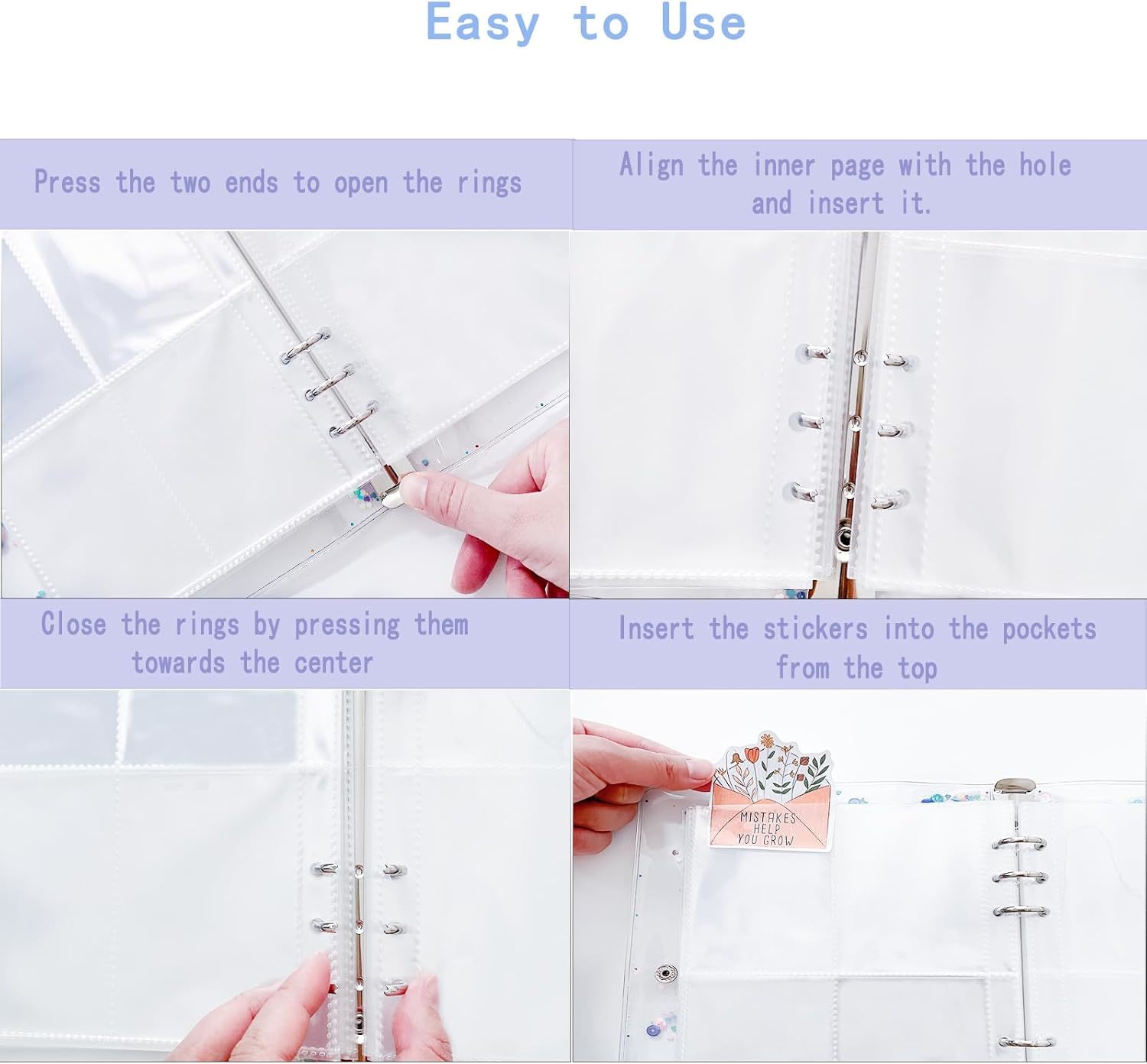 Easy to Use

Press the two ends to open the rings

Align the inner page with the hole and insert it.

Close the rings by pressing them towards the center

Insert the stickers into the pockets from the top

MISTAKES HELP YOU GROW