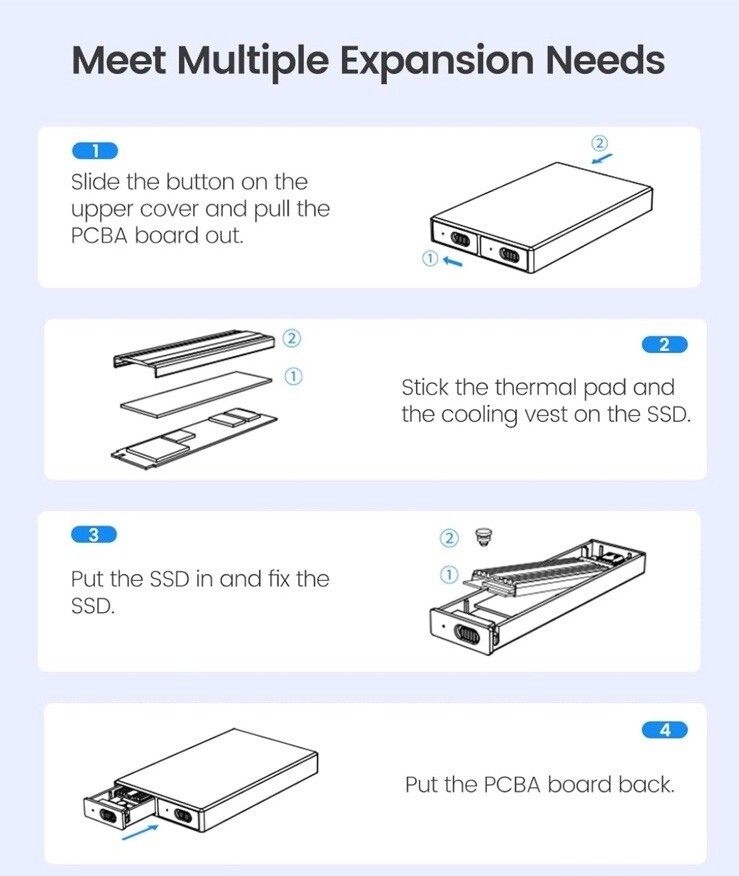 Meet Multiple Expansion Needs

1

Slide the button on the upper cover and pull the PCBA board out.

②

①

②

①

2

Stick the thermal pad and the cooling vest on the SSD.

3

Put the SSD in and fix the SSD.

②

①

4

Put the PCBA board back.