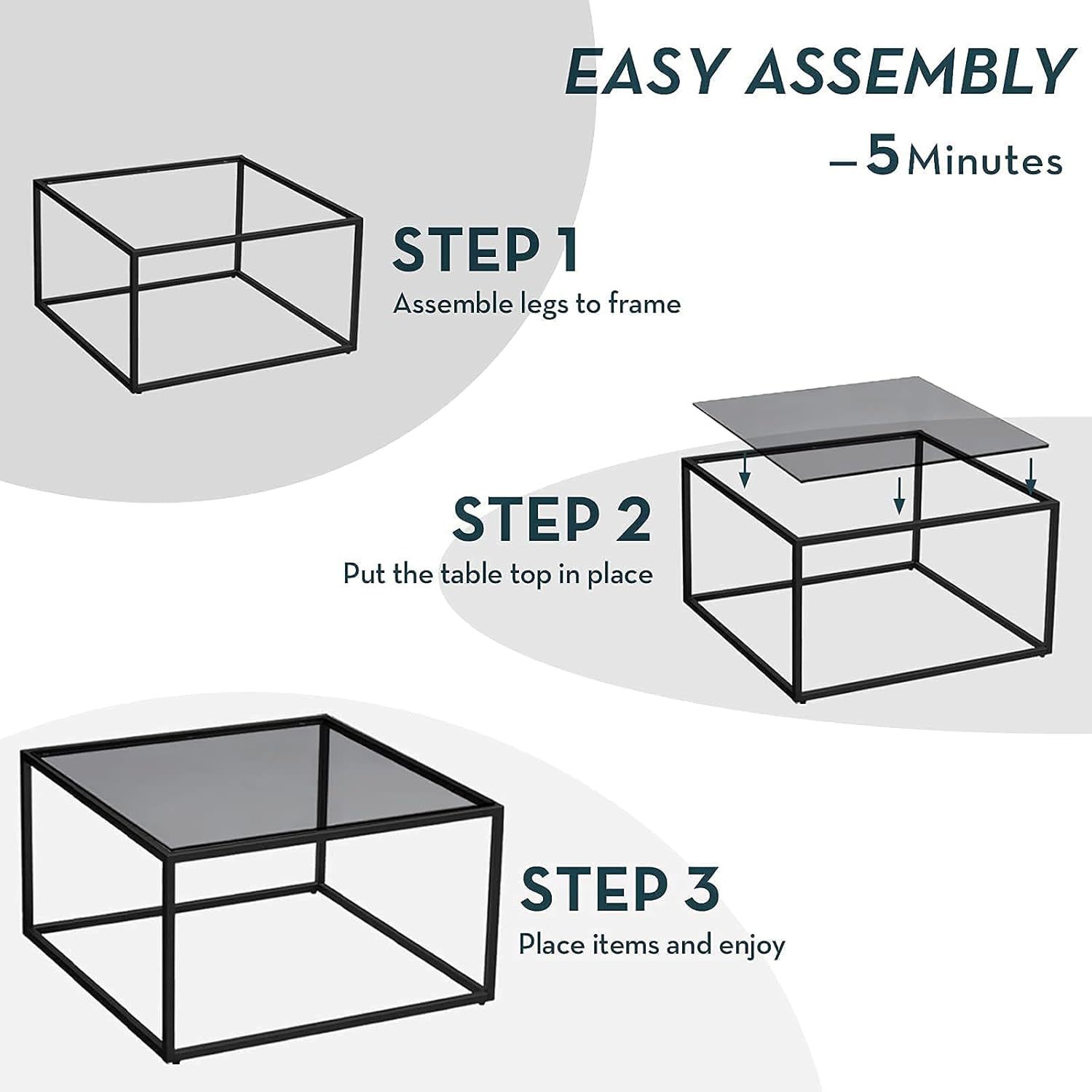 EASY ASSEMBLY

—5 Minutes

STEP 1

Assemble legs to frame

STEP 2

Put the table top in place

STEP 3

Place items and enjoy