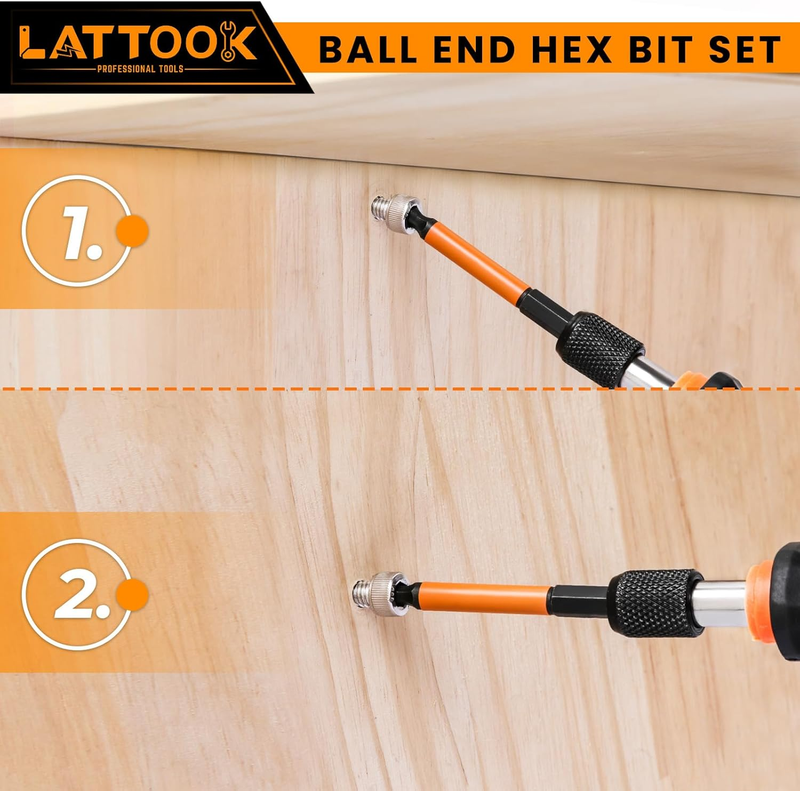 LATTOOK
PROFESSIONAL TOOLS

BALL END HEX BIT SET

1.

2.