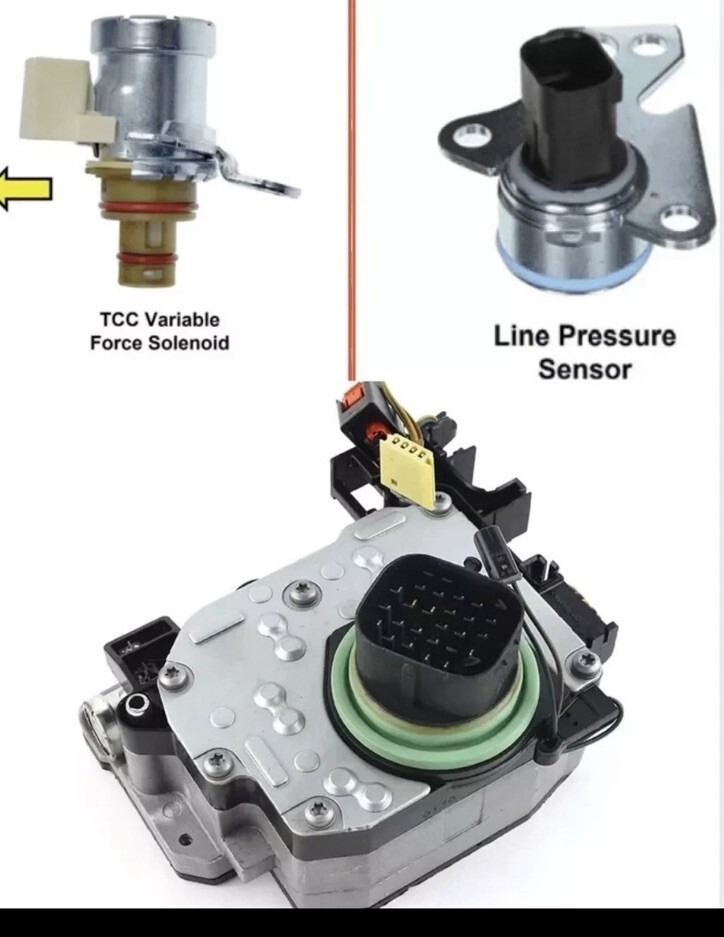 TCC Variable Force Solenoid

Line Pressure Sensor