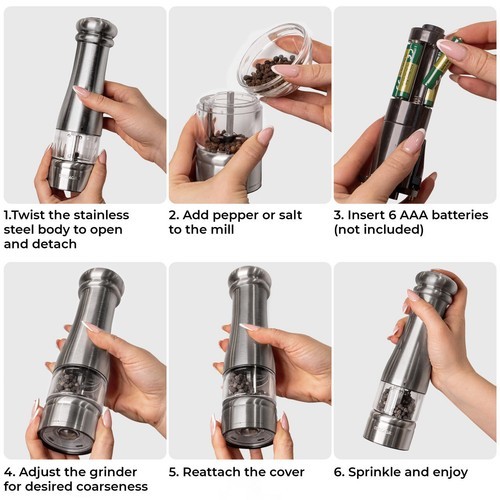 1.Twist the stainless steel body to open and detach

2. Add pepper or salt to the mill

3. Insert 6 AAA batteries (not included)

4. Adjust the grinder for desired coarseness

5. Reattach the cover

6. Sprinkle and enjoy