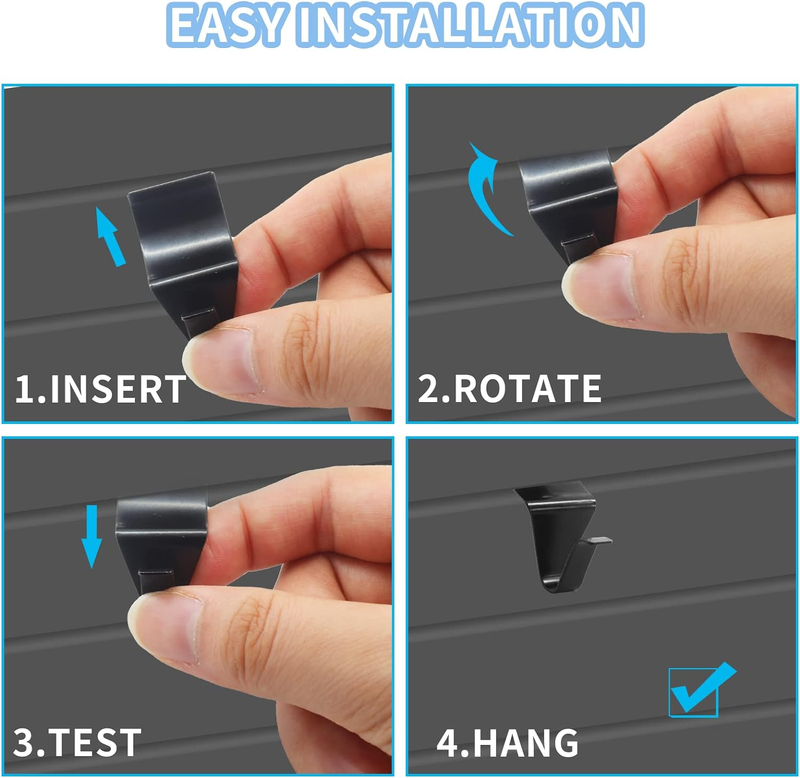 EASY INSTALLATION

1.INSERT

2.ROTATE

3.TEST

4.HANG