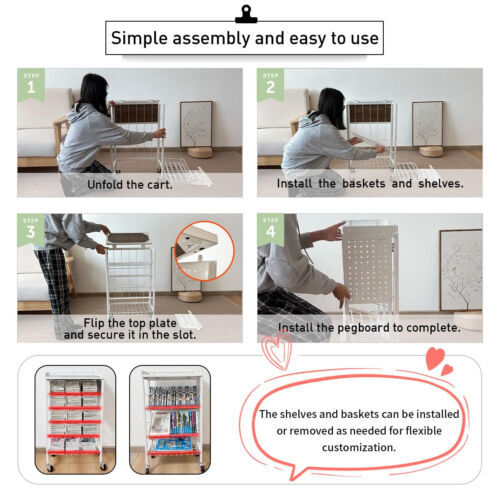 Simple assembly and easy to use

STEP
1
Unfold the cart.

STEP
2
Install the baskets and shelves.

STEP
3
Flip the top plate and secure it in the slot.

STEP
4
Install the pegboard to complete.

The shelves and baskets can be installed or removed as needed for flexible customization.