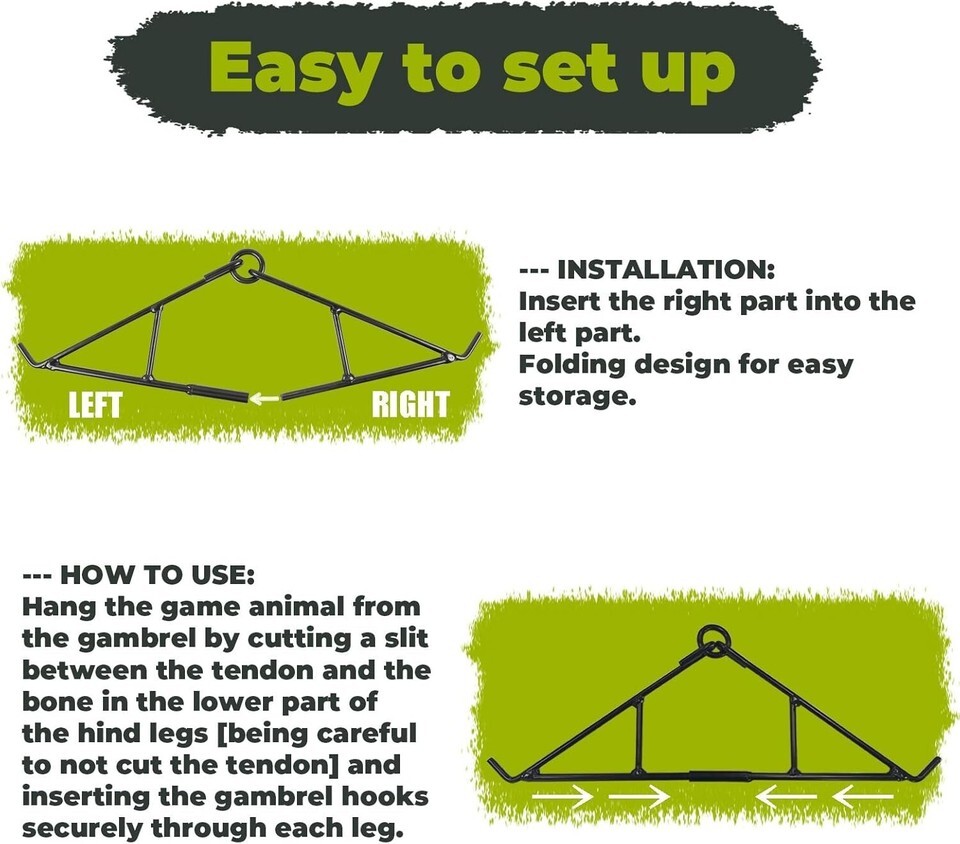 Easy to set up

LEFT RIGHT

--- INSTALLATION:
Insert the right part into the left part.
Folding design for easy storage.

--- HOW TO USE:
Hang the game animal from the gambrel by cutting a slit between the tendon and the bone in the lower part of the hind legs [being careful to not cut the tendon] and inserting the gambrel hooks securely through each leg.