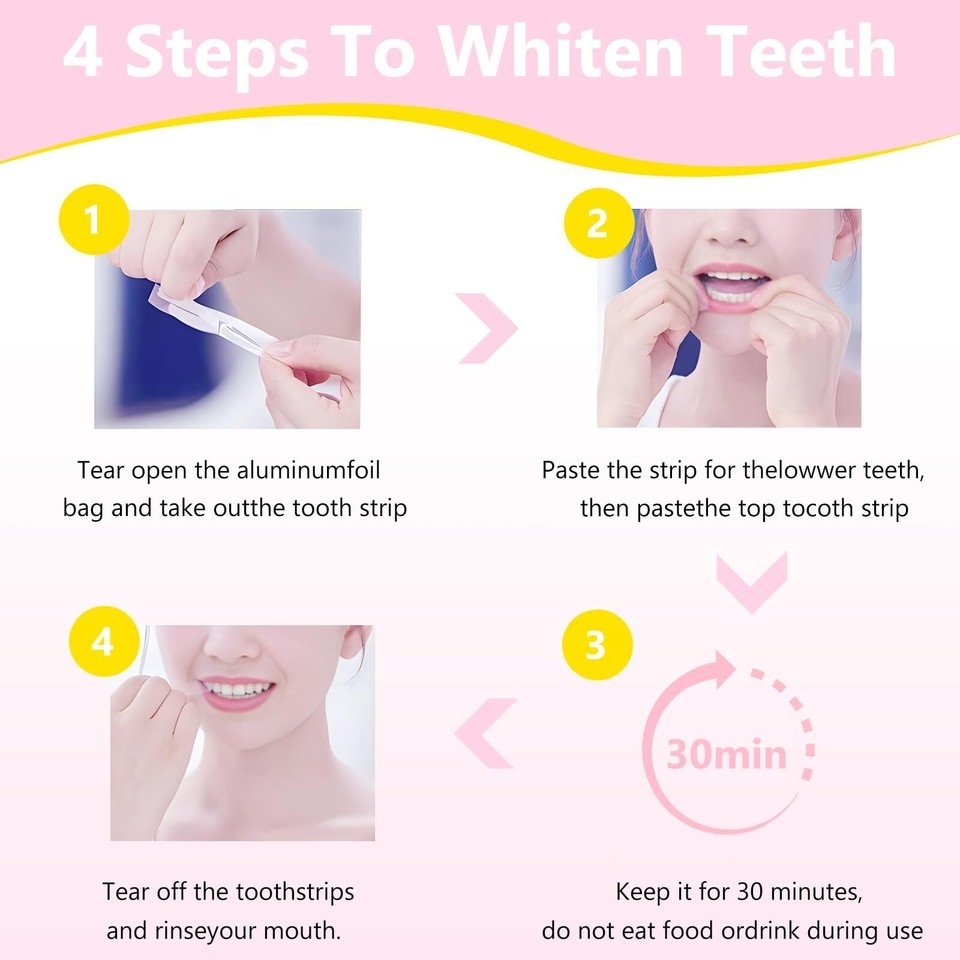 4 Steps To Whiten Teeth

1

Tear open the aluminumfoil bag and take outthe tooth strip

2

Paste the strip for thelowwer teeth, then pastethe top tocoth strip

3

30min

Keep it for 30 minutes, do not eat food ordrink during use

4

Tear off the toothstrips and rinseyour mouth.