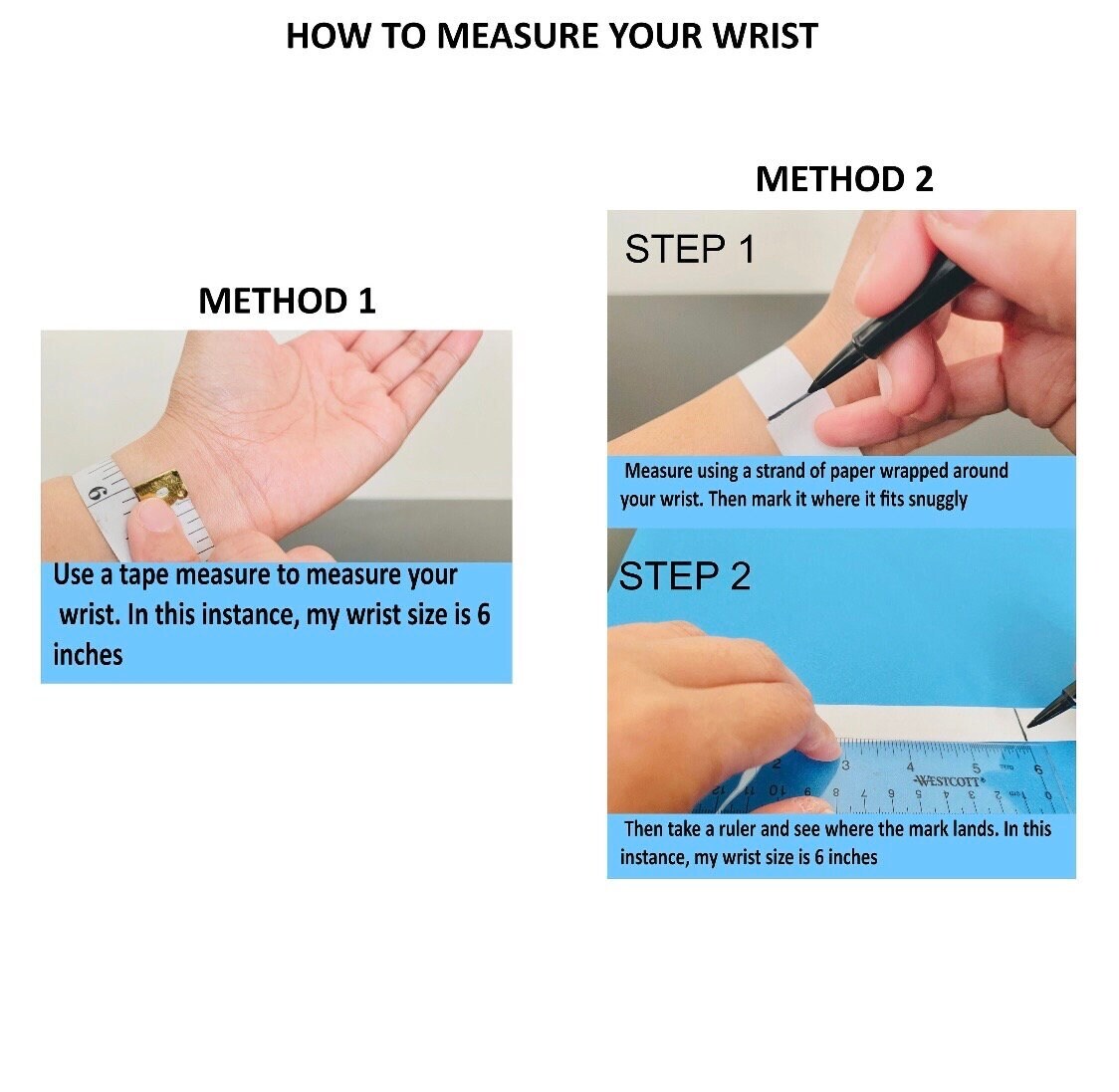 HOW TO MEASURE YOUR WRIST

METHOD 1

6

Use a tape measure to measure your wrist. In this instance, my wrist size is 6 inches

METHOD 2

STEP 1

Measure using a strand of paper wrapped around your wrist. Then mark it where it fits snuggly

STEP 2

2 3 4 5 6
WESTCOTT

Then take a ruler and see where the mark lands. In this instance, my wrist size is 6 inches