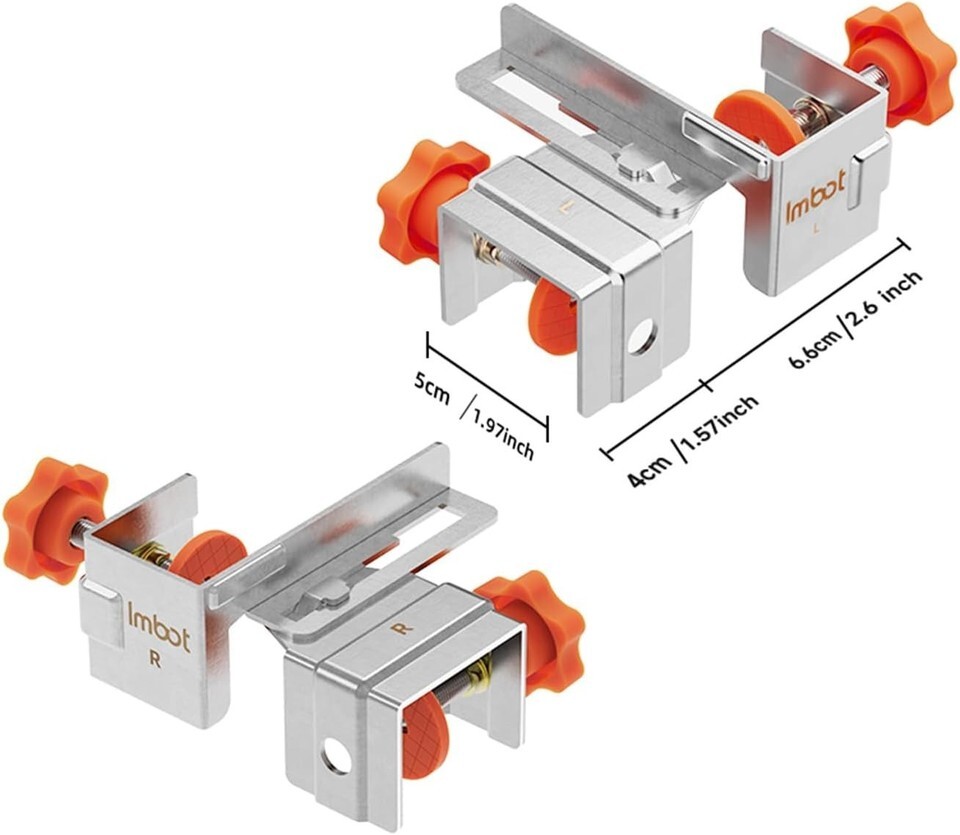 L

Imbot
L

5cm / 1.97inch

4cm / 1.57inch

6.6cm / 2.6 inch

Imbot
R

R