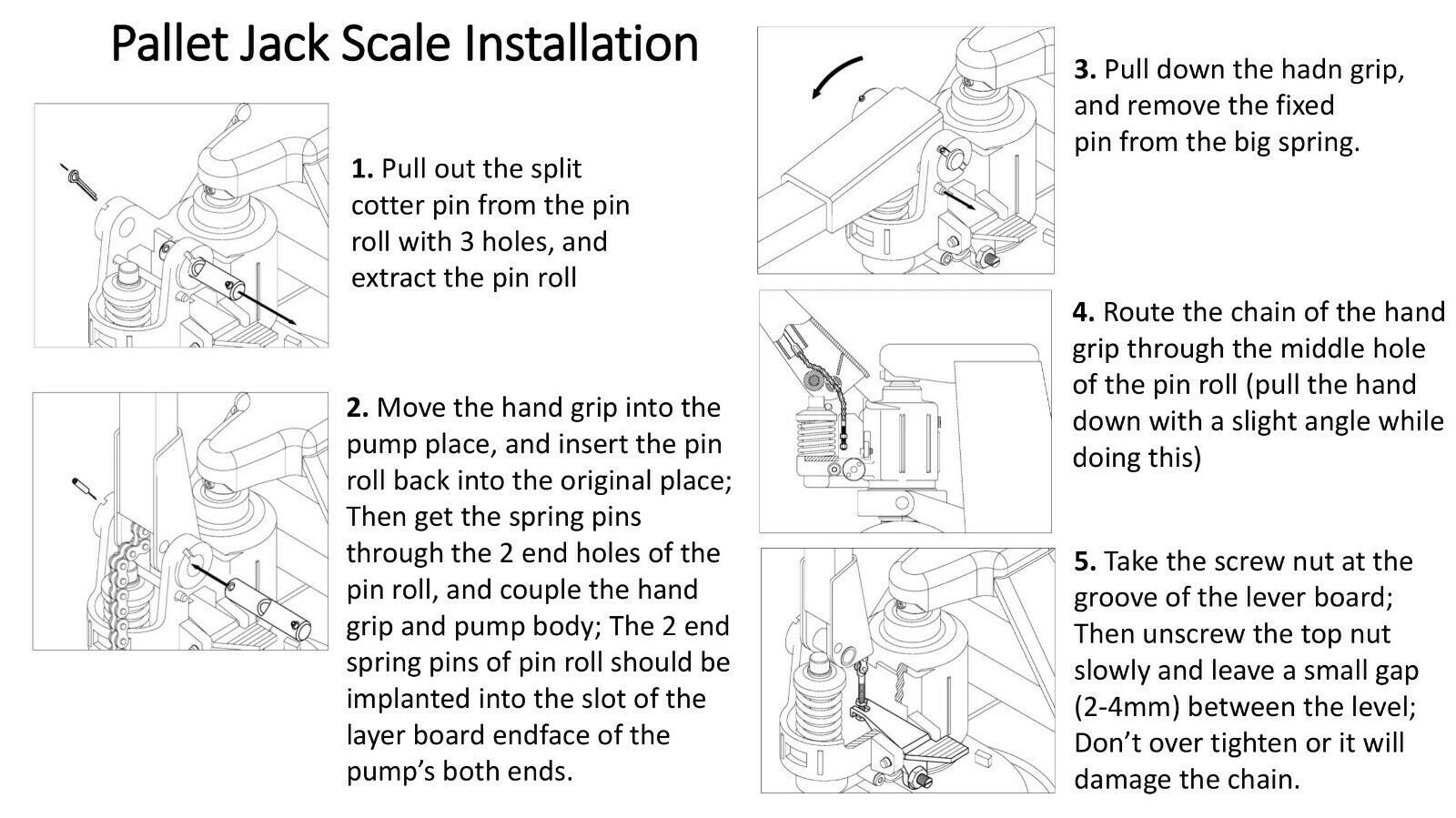 Pallet Jack Scale Installation

1. Pull out the split cotter pin from the pin roll with 3 holes, and extract the pin roll

2. Move the hand grip into the pump place, and insert the pin roll back into the original place; Then get the spring pins through the 2 end holes of the pin roll, and couple the hand grip and pump body; The 2 end spring pins of pin roll should be implanted into the slot of the layer board endface of the pump's both ends.

3. Pull down the hadn grip, and remove the fixed pin from the big spring.

4. Route the chain of the hand grip through the middle hole of the pin roll (pull the hand down with a slight angle while doing this)

5. Take the screw nut at the groove of the lever board; Then unscrew the top nut slowly and leave a small gap (2-4mm) between the level; Don't over tighten or it will damage the chain.