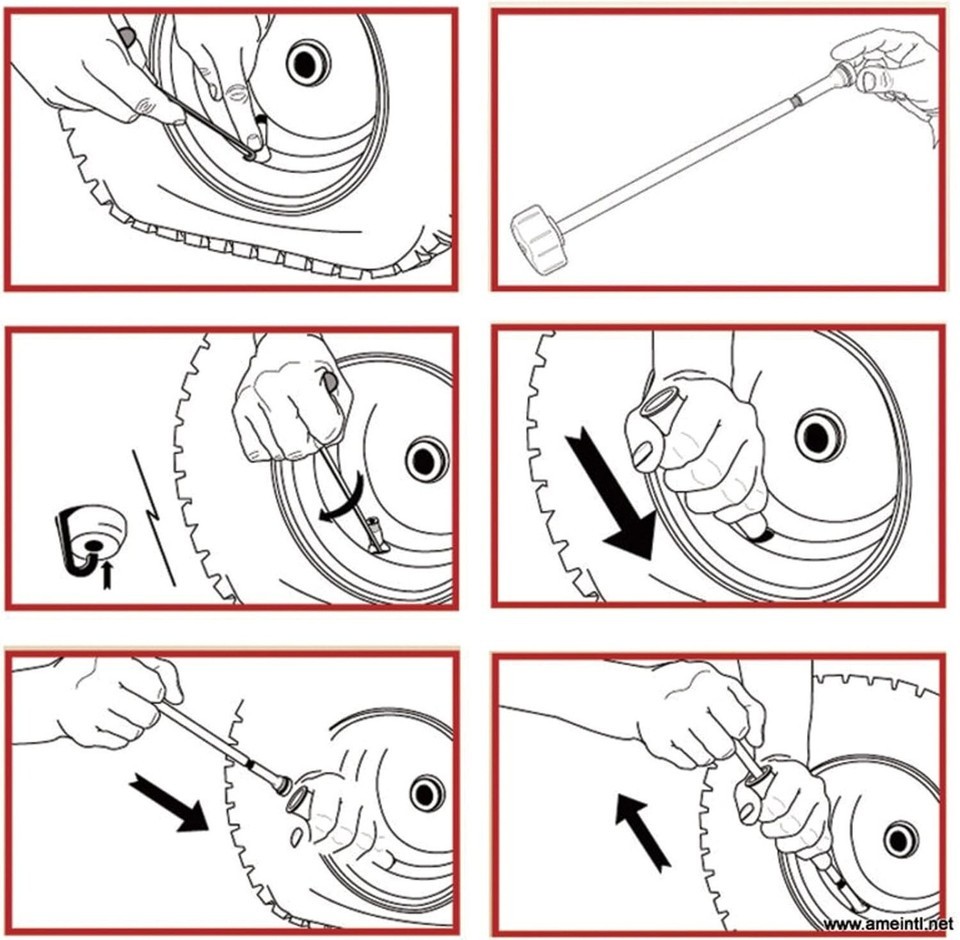 www.ameintl.net