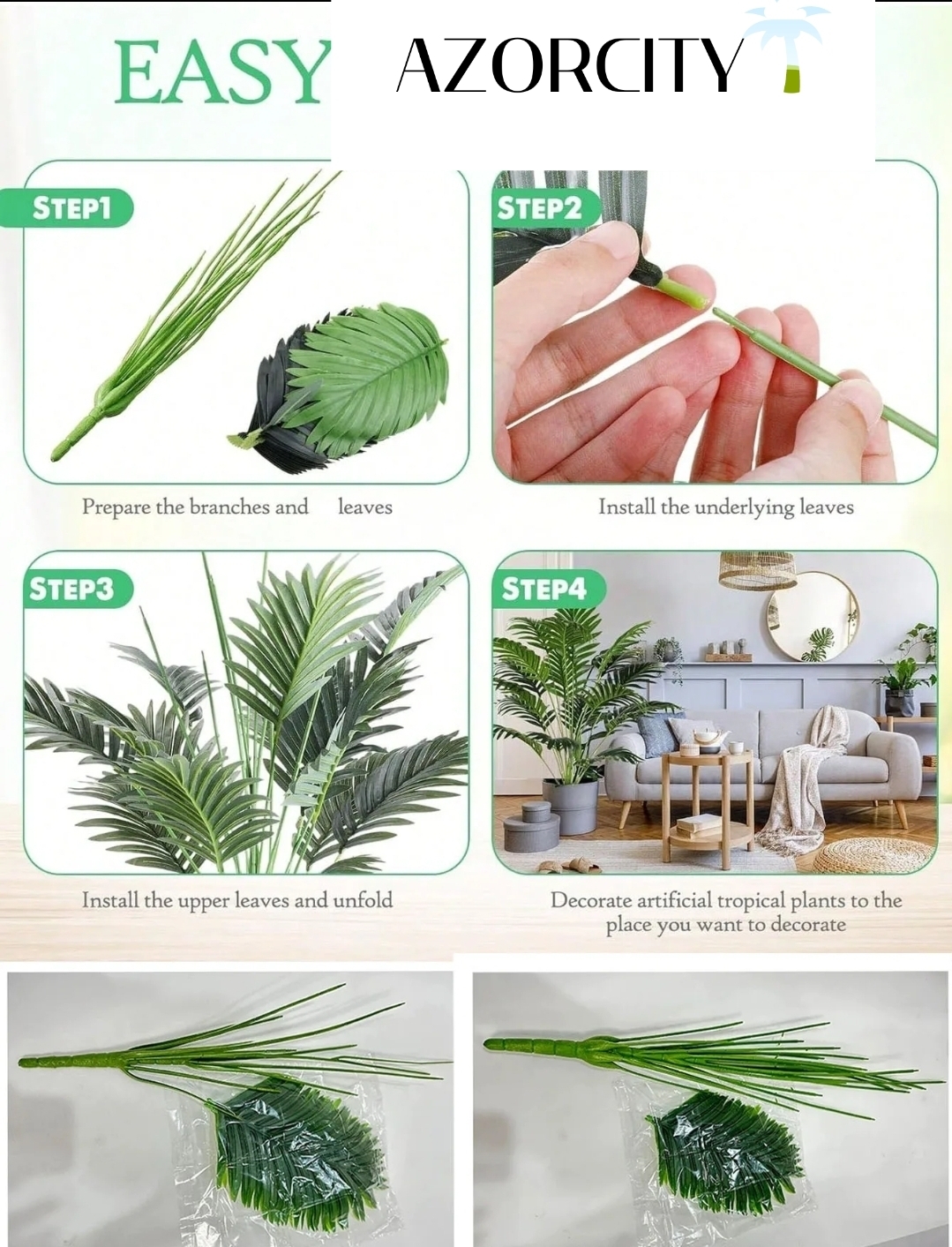 EASY

AZORCITY

STEP1

Prepare the branches and leaves

STEP2

Install the underlying leaves

STEP3

Install the upper leaves and unfold

STEP4

Decorate artificial tropical plants to the place you want to decorate