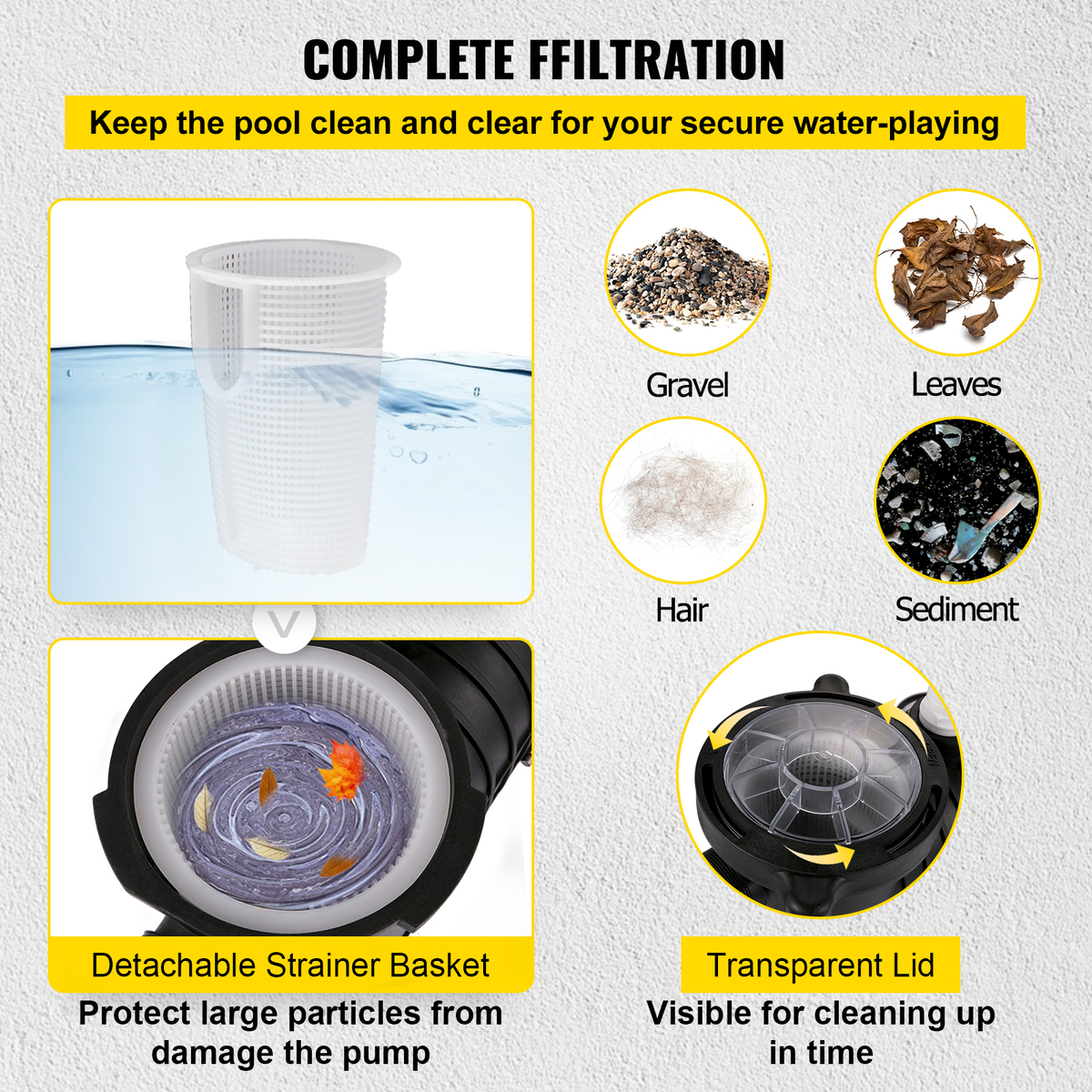 COMPLETE FFILTRATION

Keep the pool clean and clear for your secure water-playing

Gravel

Leaves

Hair

Sediment

Detachable Strainer Basket

Protect large particles from damage the pump

Transparent Lid

Visible for cleaning up in time