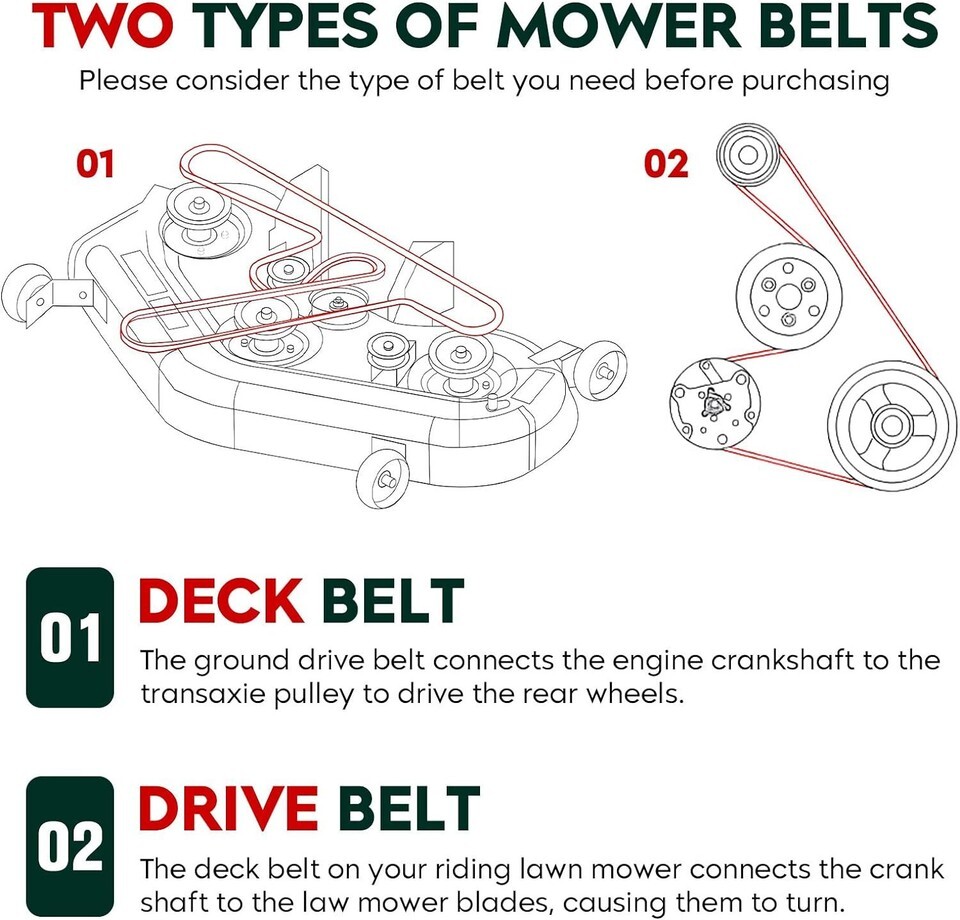 TWO TYPES OF MOWER BELTS
Please consider the type of belt you need before purchasing

01

02

01 DECK BELT
The ground drive belt connects the engine crankshaft to the transaxie pulley to drive the rear wheels.

02 DRIVE BELT
The deck belt on your riding lawn mower connects the crank shaft to the law mower blades, causing them to turn.