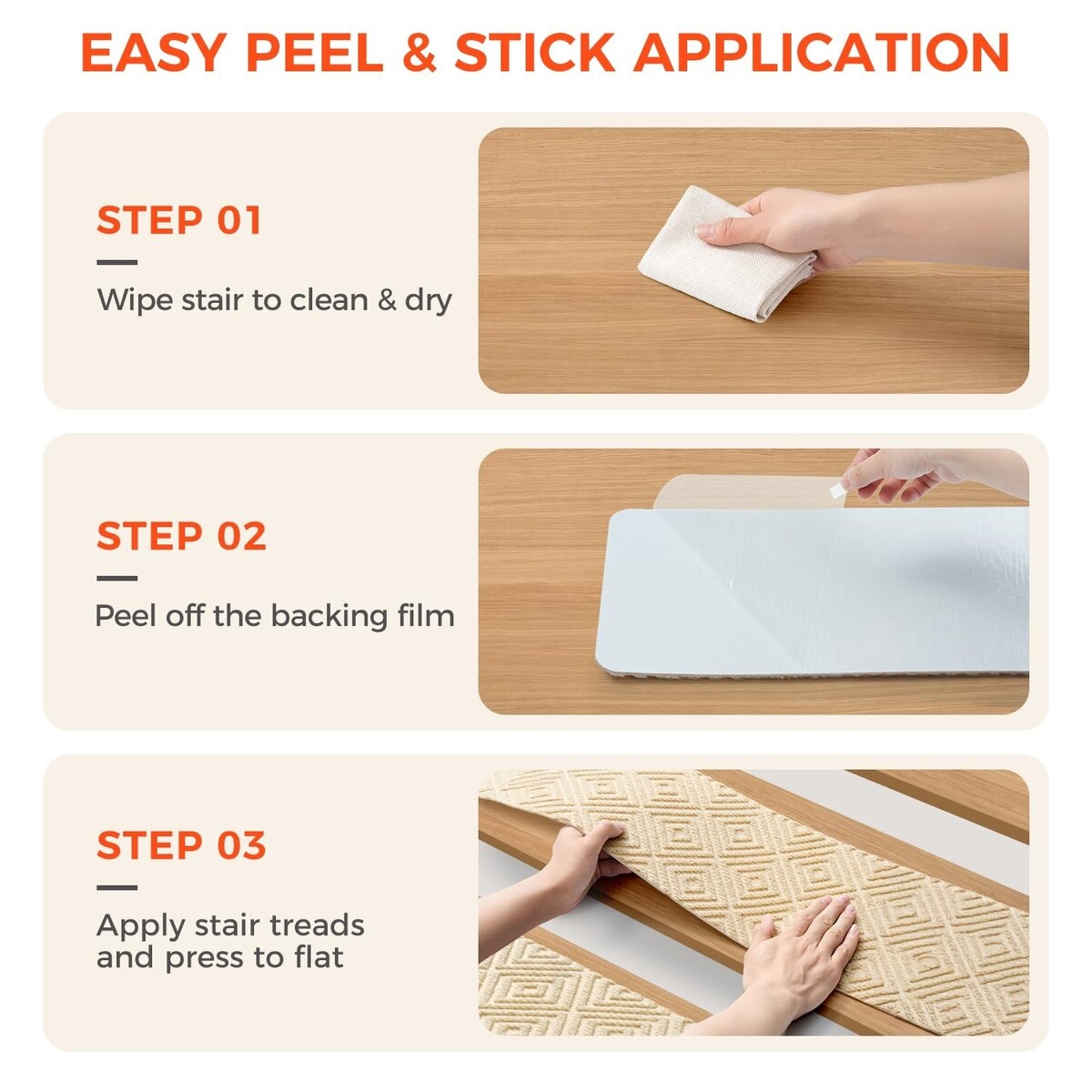 EASY PEEL & STICK APPLICATION

STEP 01

Wipe stair to clean & dry

STEP 02

Peel off the backing film

STEP 03

Apply stair treads and press to flat