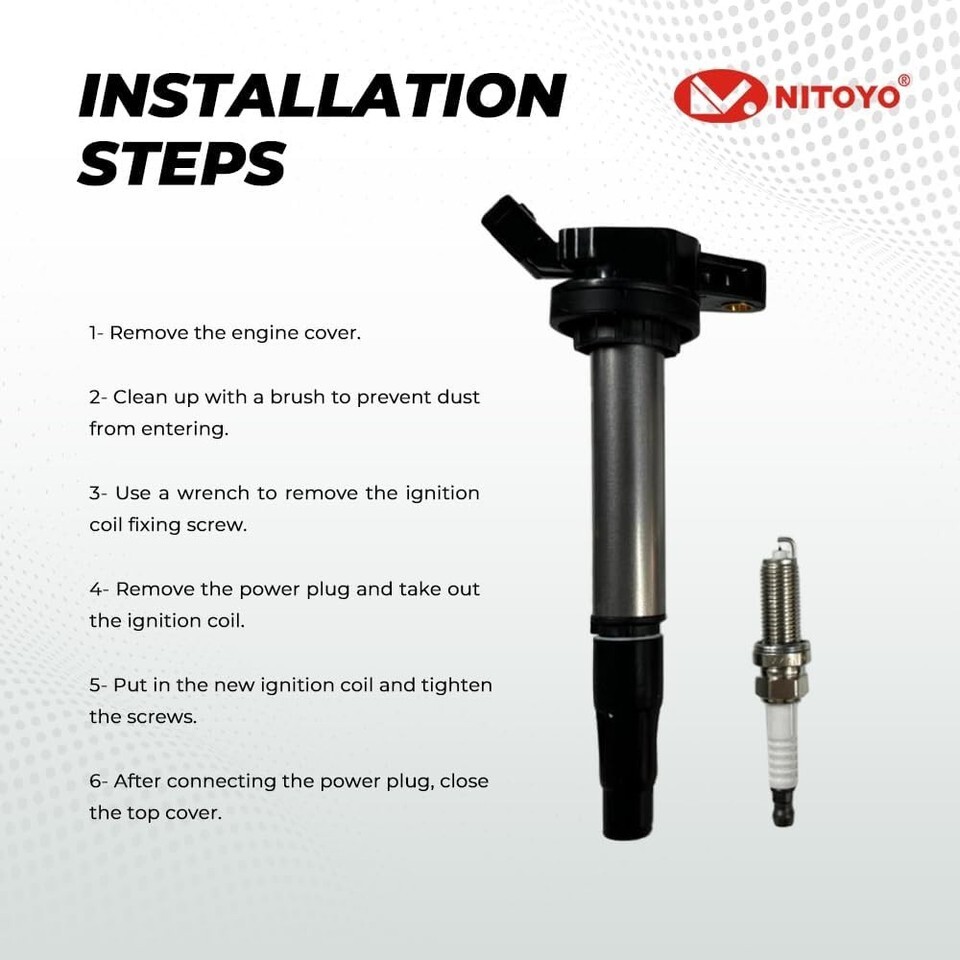 INSTALLATION STEPS

NITOYO®

1- Remove the engine cover.

2- Clean up with a brush to prevent dust from entering.

3- Use a wrench to remove the ignition coil fixing screw.

4- Remove the power plug and take out the ignition coil.

5- Put in the new ignition coil and tighten the screws.

6- After connecting the power plug, close the top cover.