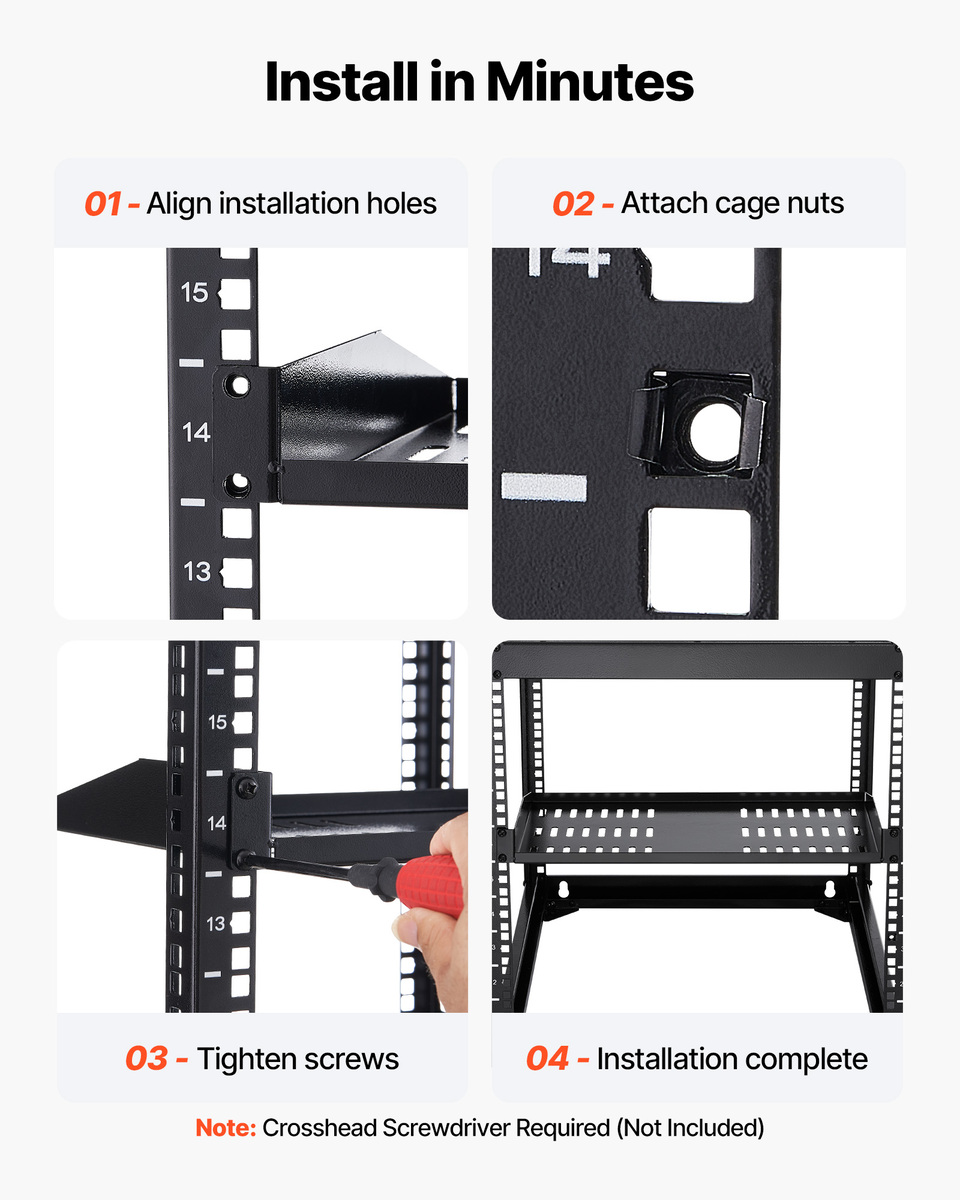 Install in Minutes

01 - Align installation holes

15

14

13

02 - Attach cage nuts

14

15

14

13

03 - Tighten screws

04 - Installation complete

Note: Crosshead Screwdriver Required (Not Included)