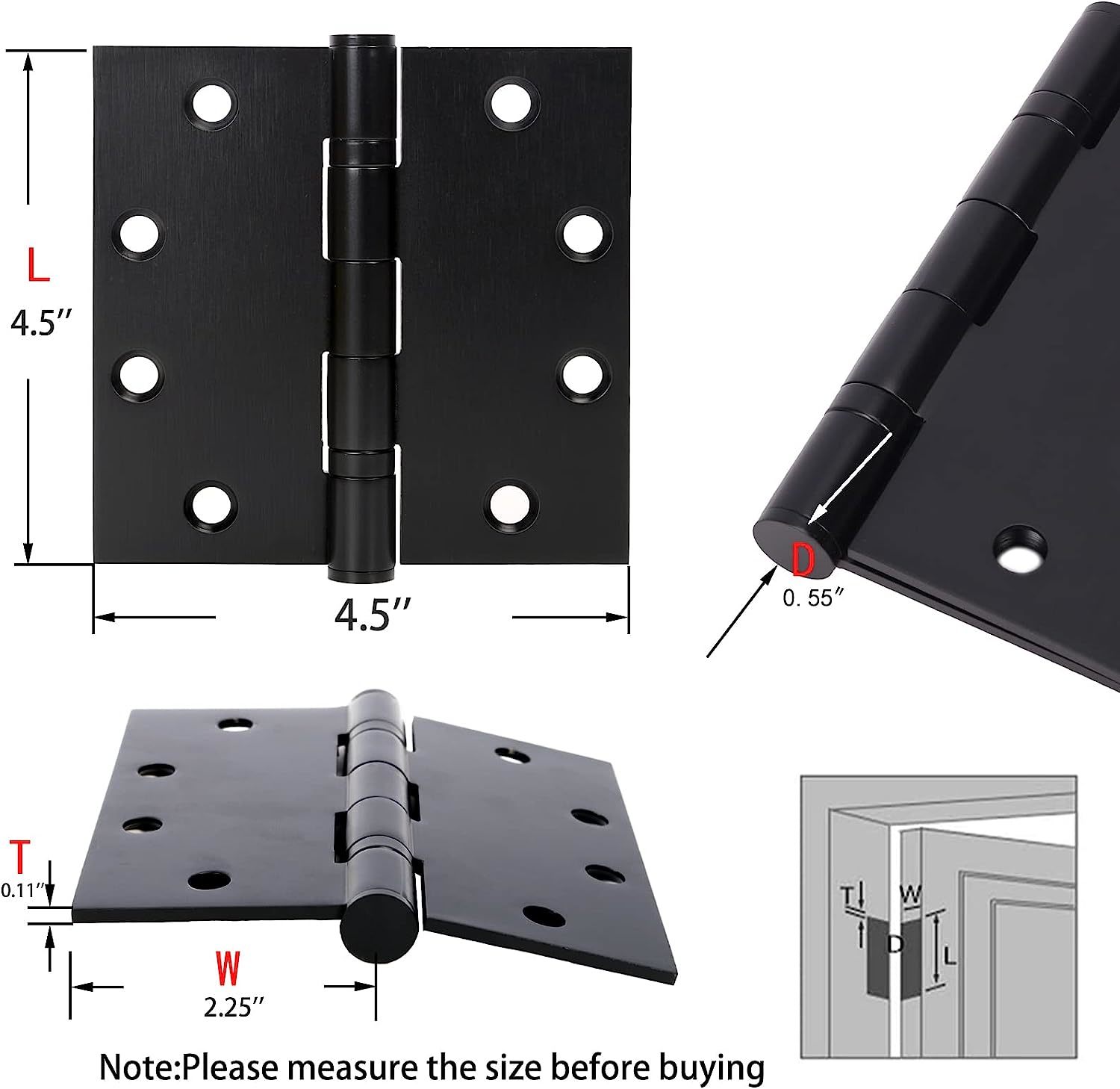 L
4.5″

4.5″

D
0. 55″

T
0.11″

W
2.25″

T
W
D
L

Note:Please measure the size before buying