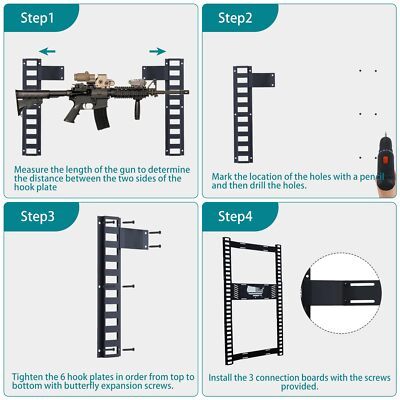 Step1

Measure the length of the gun to determine the distance between the two sides of the hook plate

Step2

Mark the location of the holes with a pencil and then drill the holes.

Step3

Tighten the 6 hook plates in order from top to bottom with butterfly expansion screws.

Step4

Install the 3 connection boards with the screws provided.