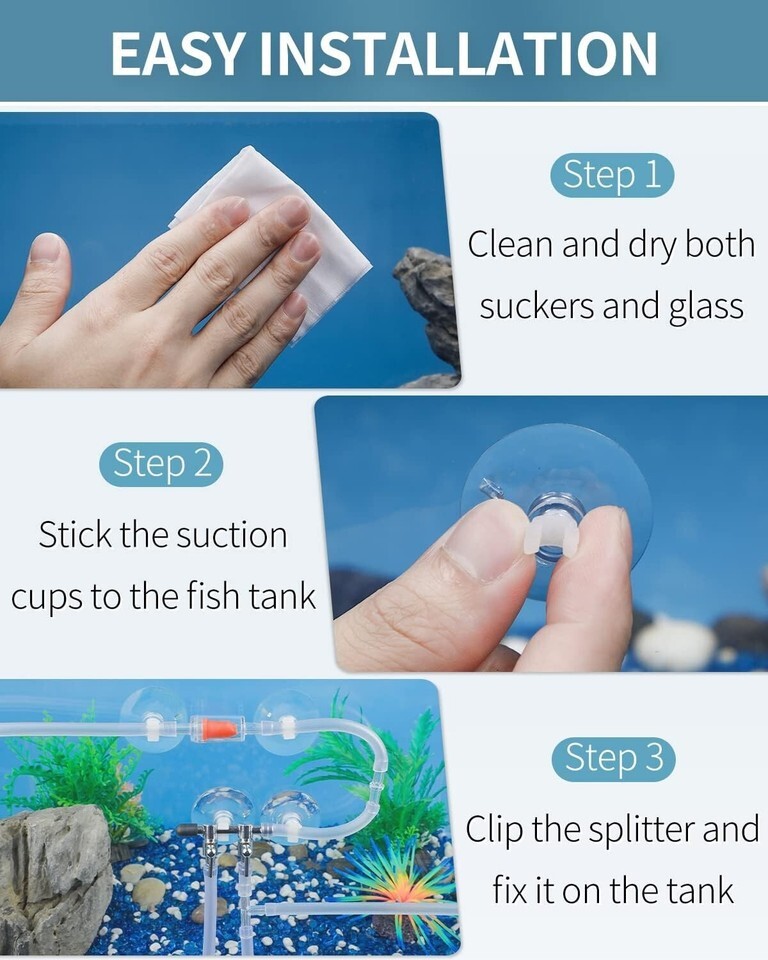 EASY INSTALLATION

Step 1
Clean and dry both suckers and glass

Step 2
Stick the suction cups to the fish tank

Step 3
Clip the splitter and fix it on the tank