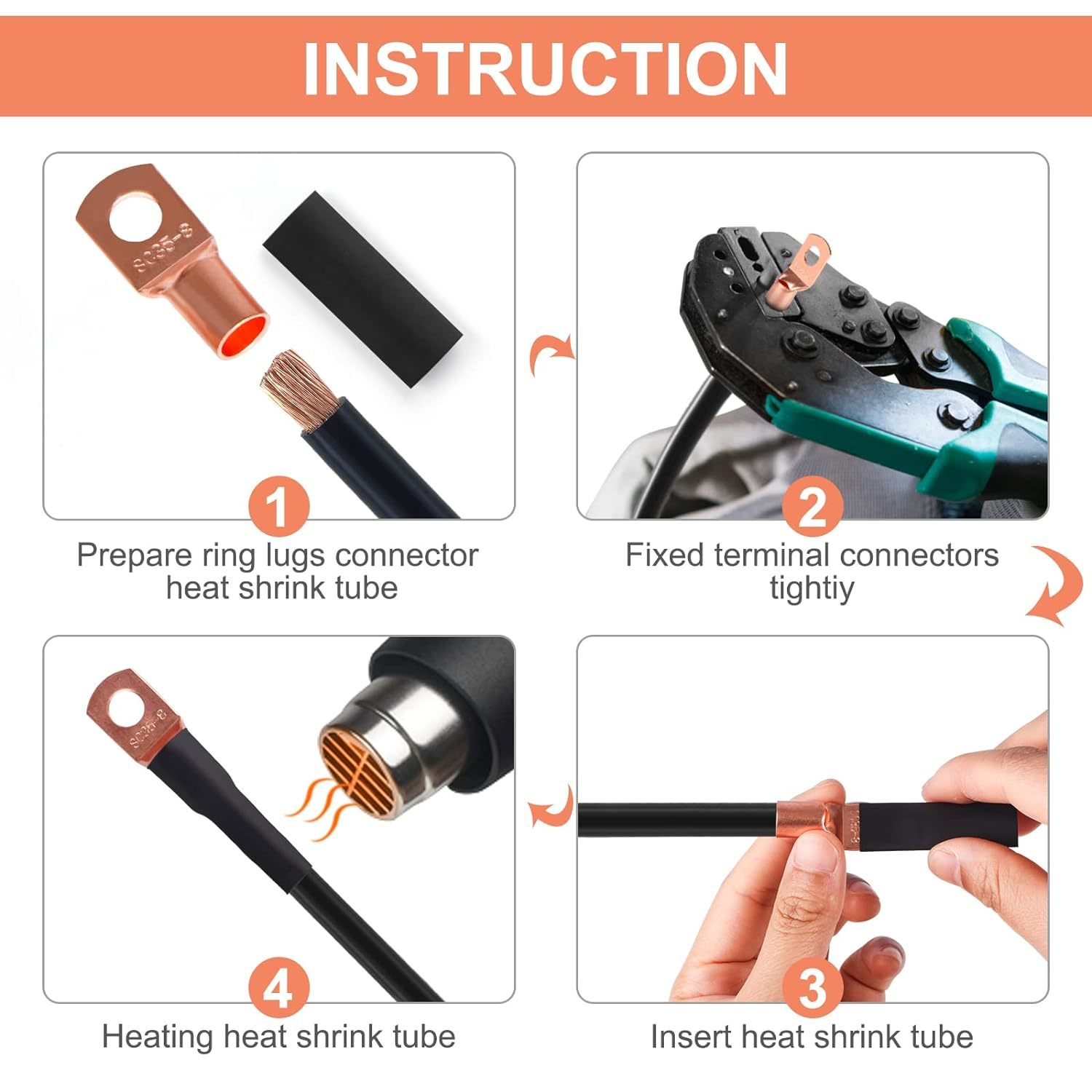 INSTRUCTION

SC35-8

1

Prepare ring lugs connector heat shrink tube

2

Fixed terminal connectors tightiy

SC35-8

4

Heating heat shrink tube

3

Insert heat shrink tube