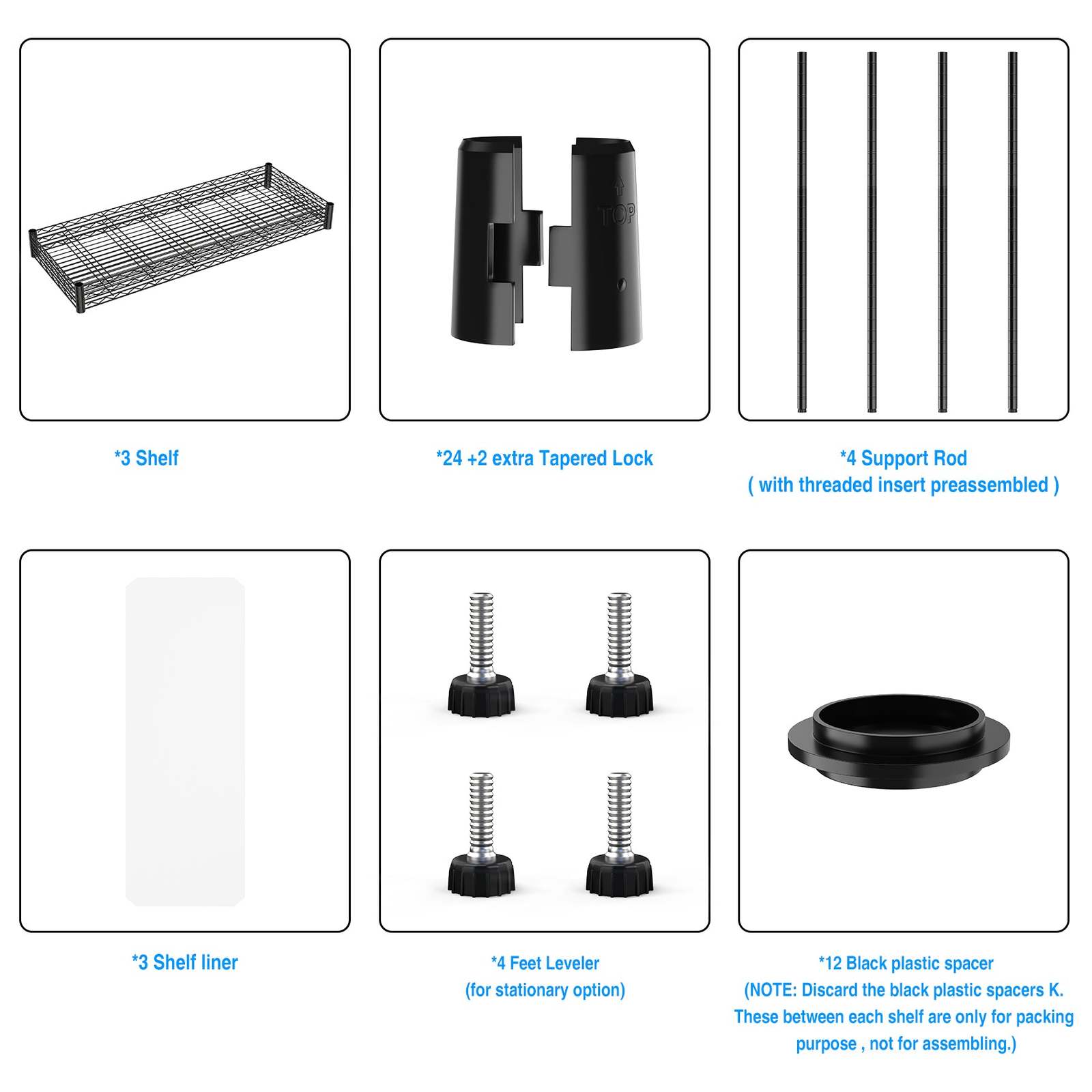 TOP

*3 Shelf

*24 +2 extra Tapered Lock

*4 Support Rod
( with threaded insert preassembled )

*3 Shelf liner

*4 Feet Leveler
(for stationary option)

*12 Black plastic spacer
(NOTE: Discard the black plastic spacers K. These between each shelf are only for packing purpose , not for assembling.)