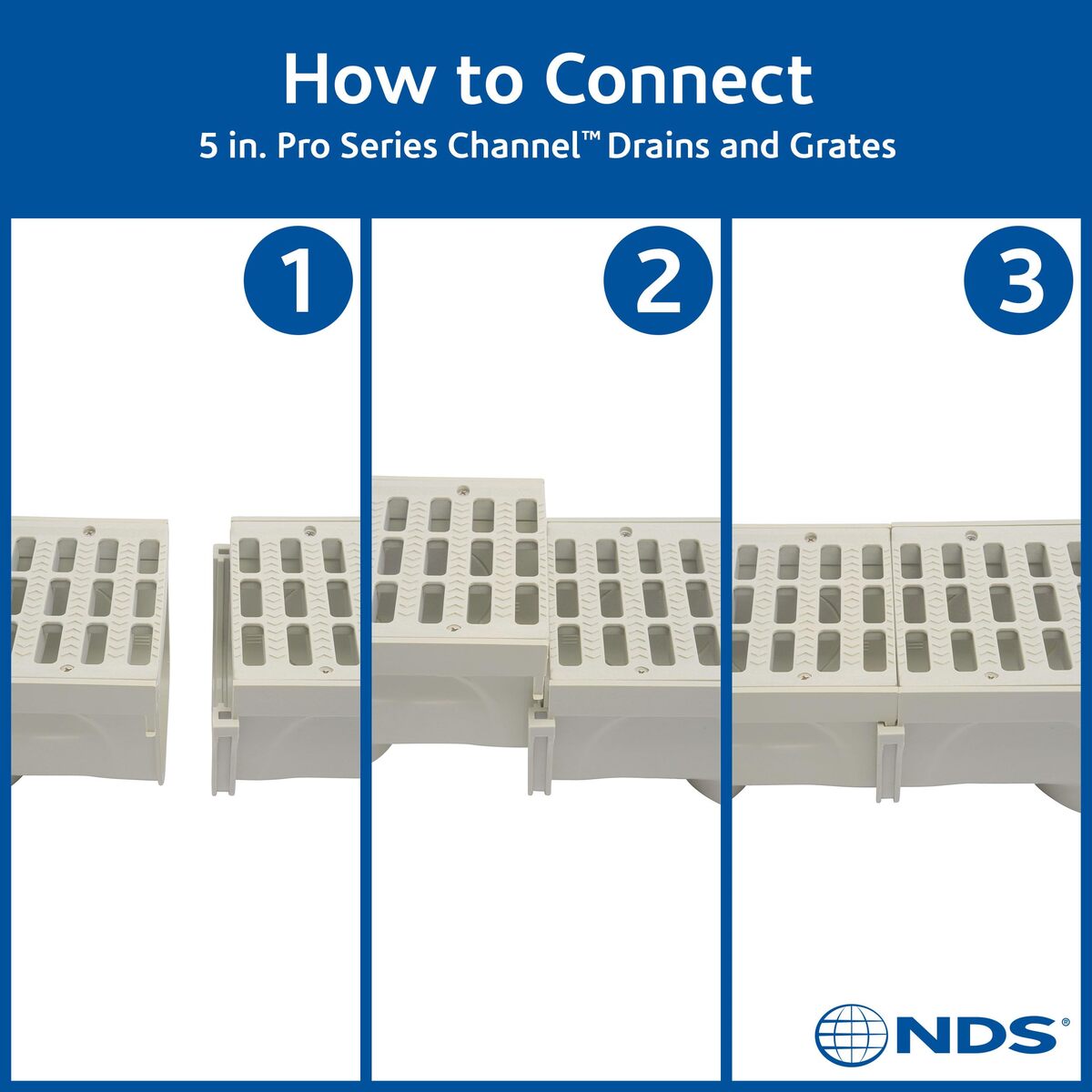 How to Connect
5 in. Pro Series Channel™ Drains and Grates

1

2

3

NDS®