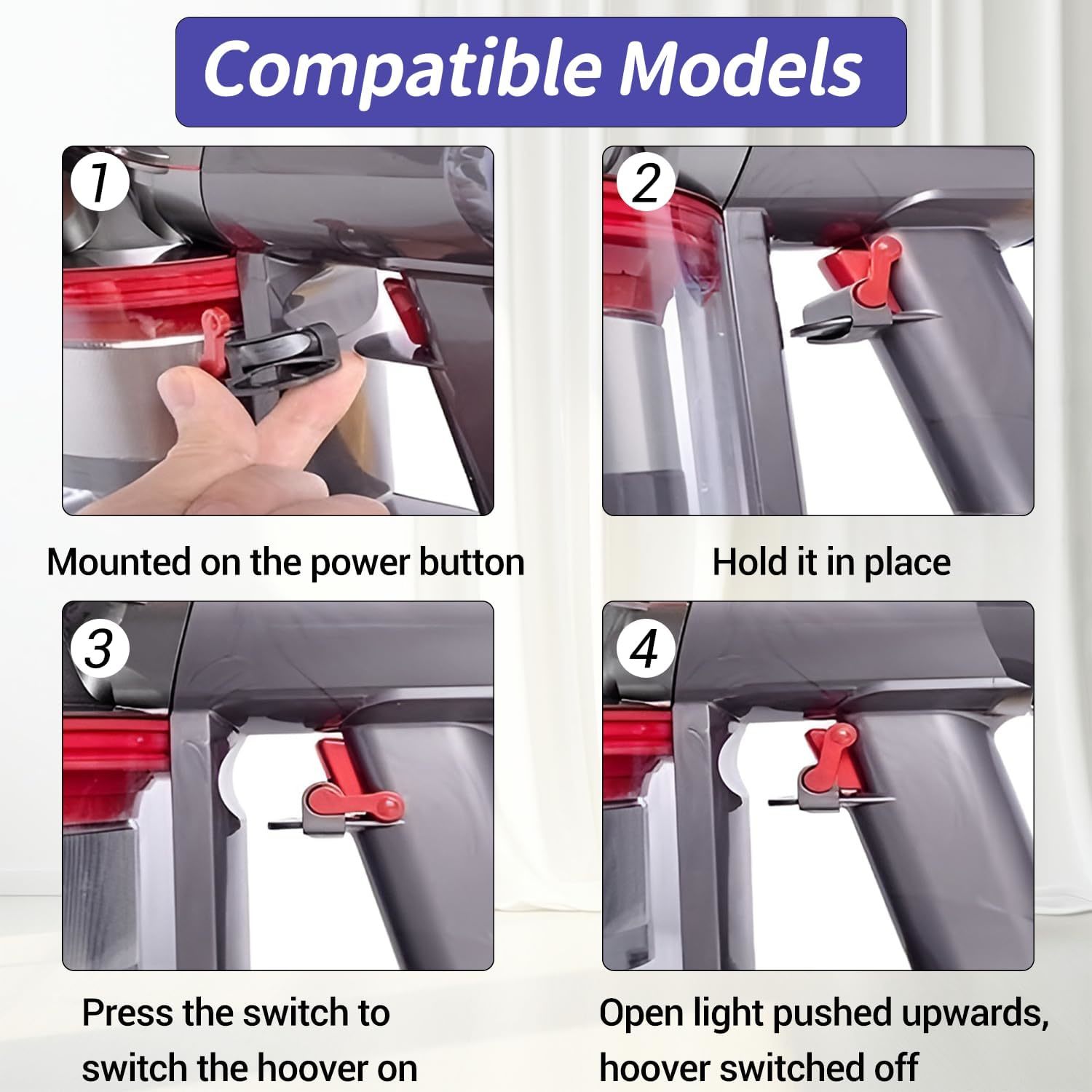 Compatible Models

1

Mounted on the power button

2

Hold it in place

3

Press the switch to switch the hoover on

4

Open light pushed upwards, hoover switched off