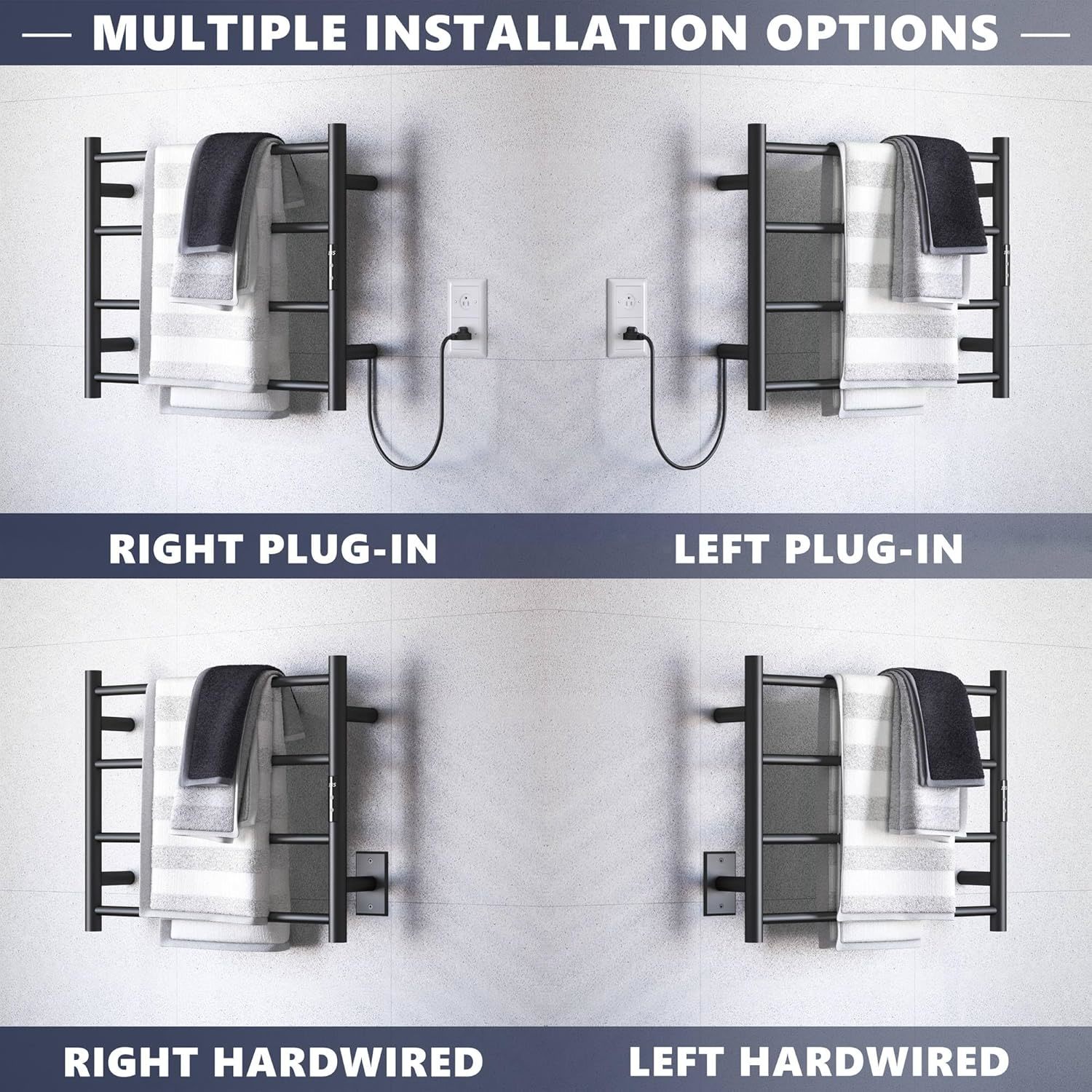 MULTIPLE INSTALLATION OPTIONS

RIGHT PLUG-IN

LEFT PLUG-IN

RIGHT HARDWIRED

LEFT HARDWIRED