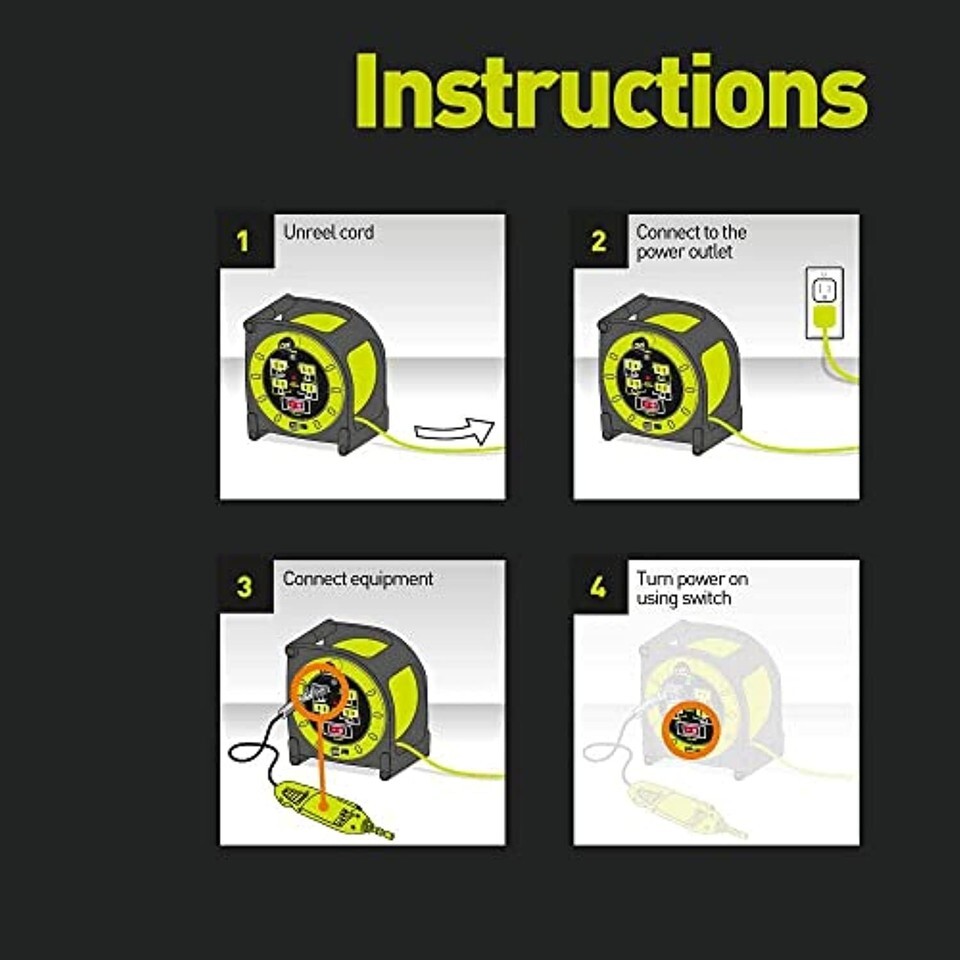 Instructions

1 Unreel cord

2 Connect to the power outlet

3 Connect equipment

4 Turn power on using switch