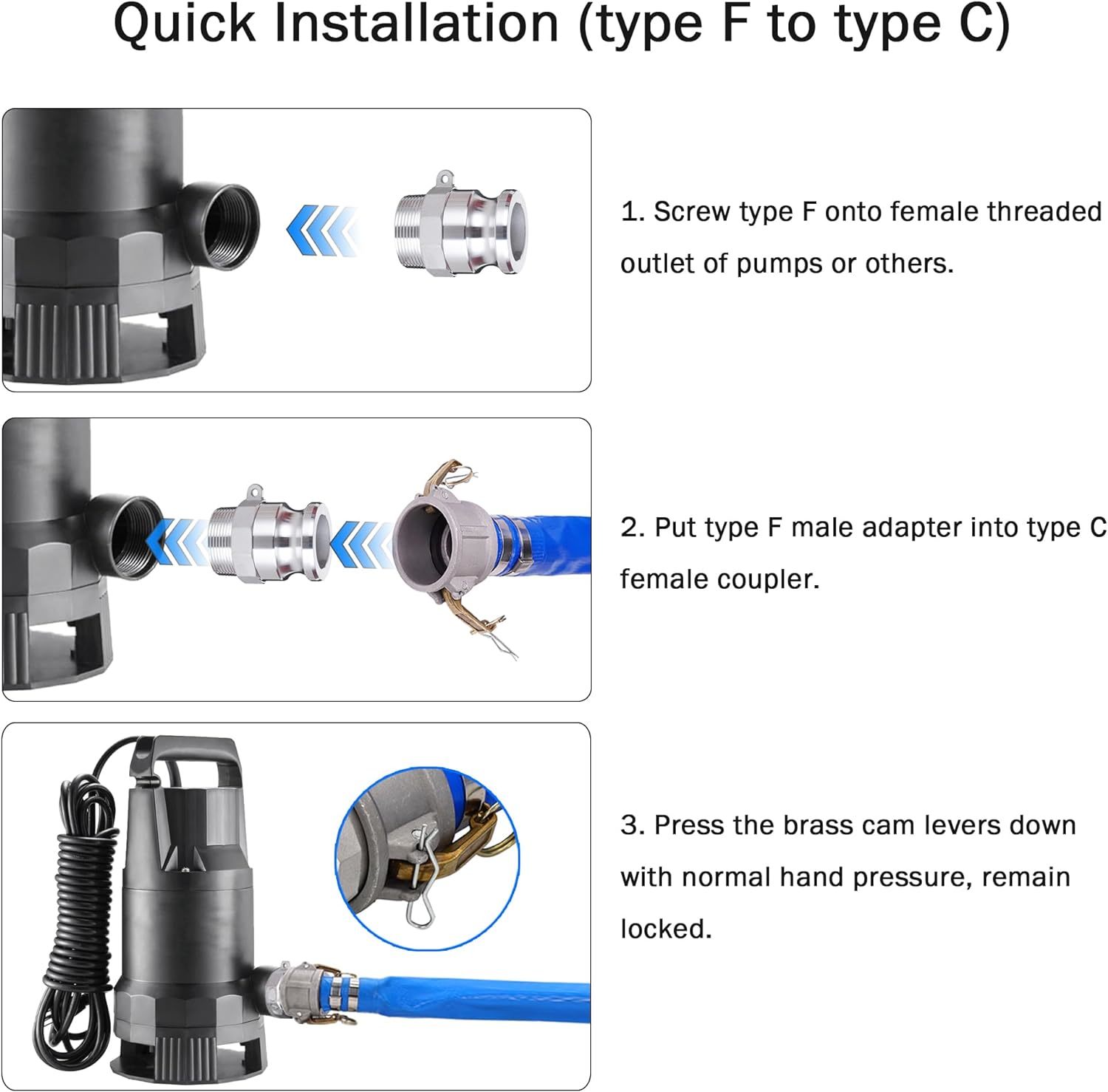 Quick Installation (type F to type C)

1. Screw type F onto female threaded outlet of pumps or others.

2. Put type F male adapter into type C female coupler.

3. Press the brass cam levers down with normal hand pressure, remain locked.