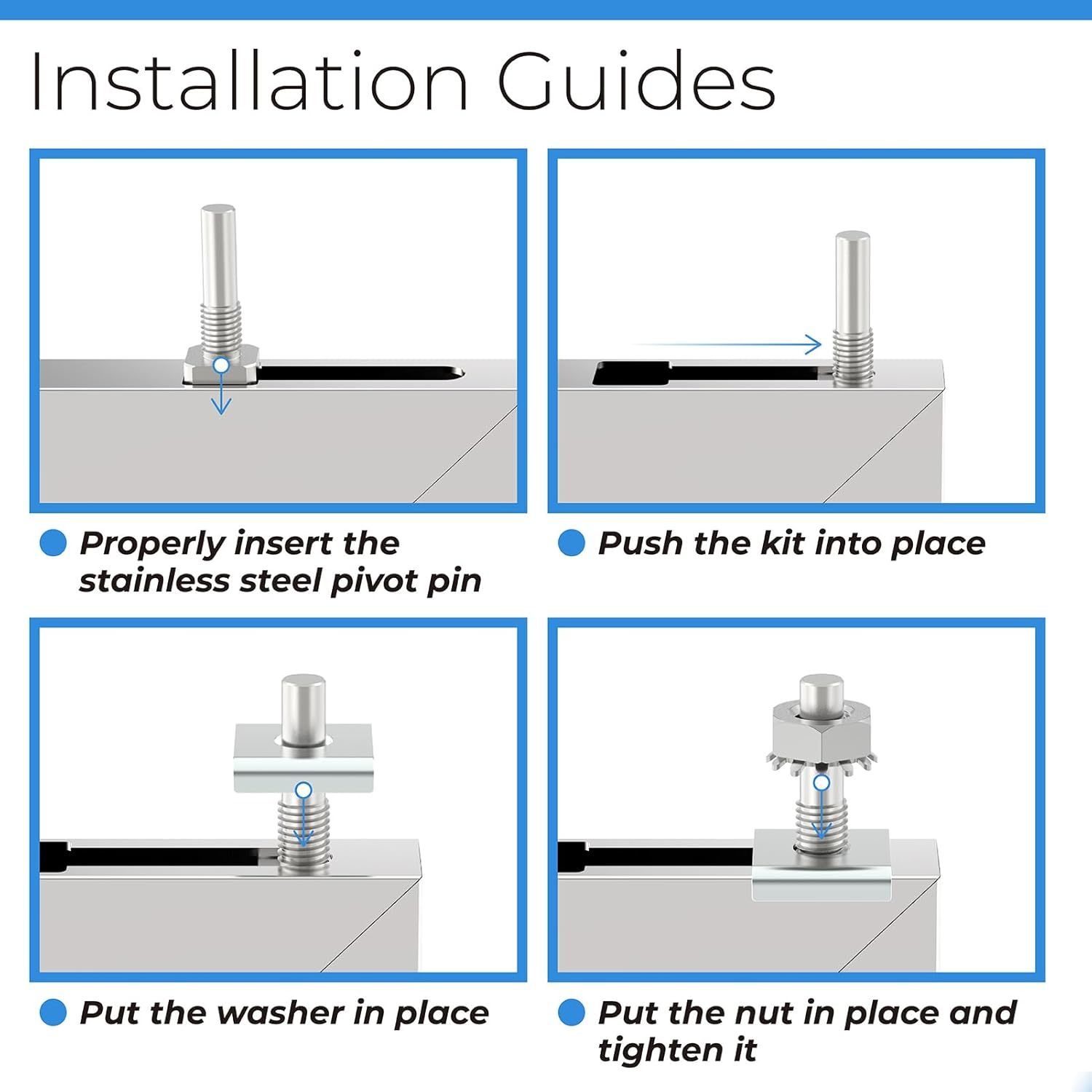 Installation Guides

Properly insert the stainless steel pivot pin

Push the kit into place

Put the washer in place

Put the nut in place and tighten it