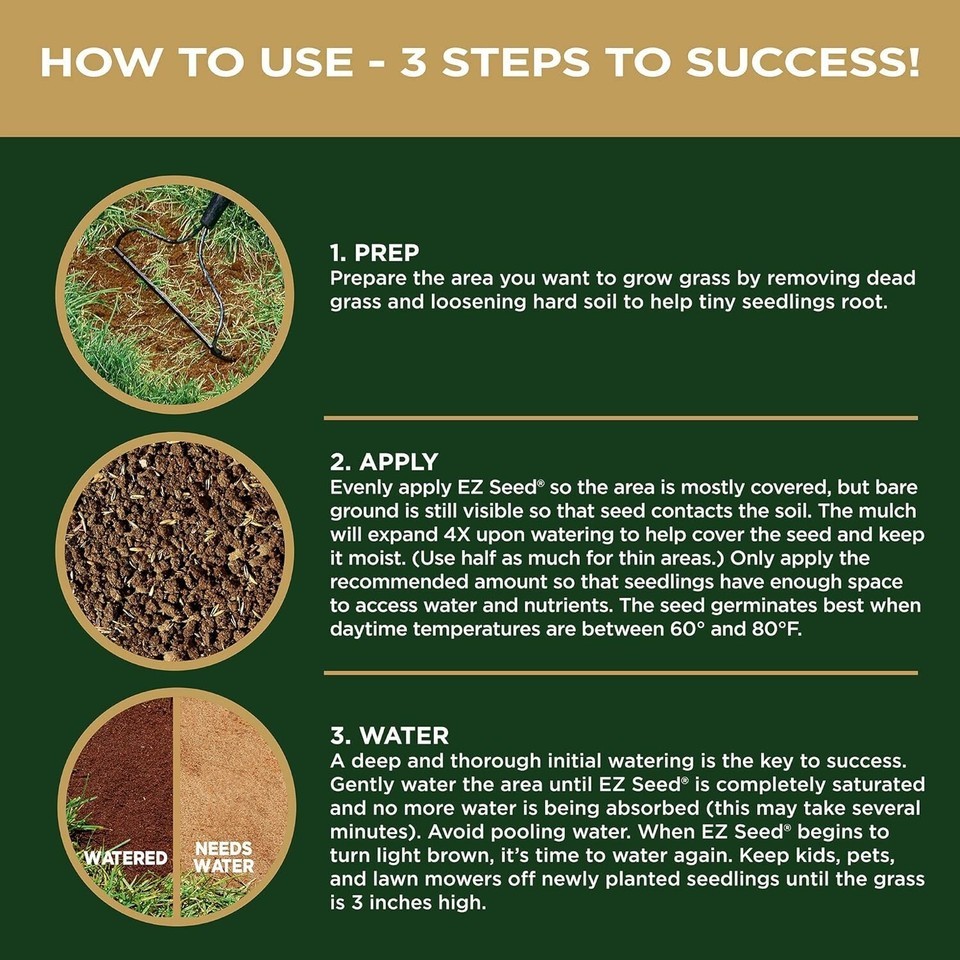 HOW TO USE - 3 STEPS TO SUCCESS!

1. PREP
Prepare the area you want to grow grass by removing dead grass and loosening hard soil to help tiny seedlings root.

2. APPLY
Evenly apply EZ Seed® so the area is mostly covered, but bare ground is still visible so that seed contacts the soil. The mulch will expand 4X upon watering to help cover the seed and keep it moist. (Use half as much for thin areas.) Only apply the recommended amount so that seedlings have enough space to access water and nutrients. The seed germinates best when daytime temperatures are between 60° and 80°F.

WATERED

NEEDS WATER

3. WATER
A deep and thorough initial watering is the key to success. Gently water the area until EZ Seed® is completely saturated and no more water is being absorbed (this may take several minutes). Avoid pooling water. When EZ Seed® begins to turn light brown, it's time to water again. Keep kids, pets, and lawn mowers off newly planted seedlings until the grass is 3 inches high.