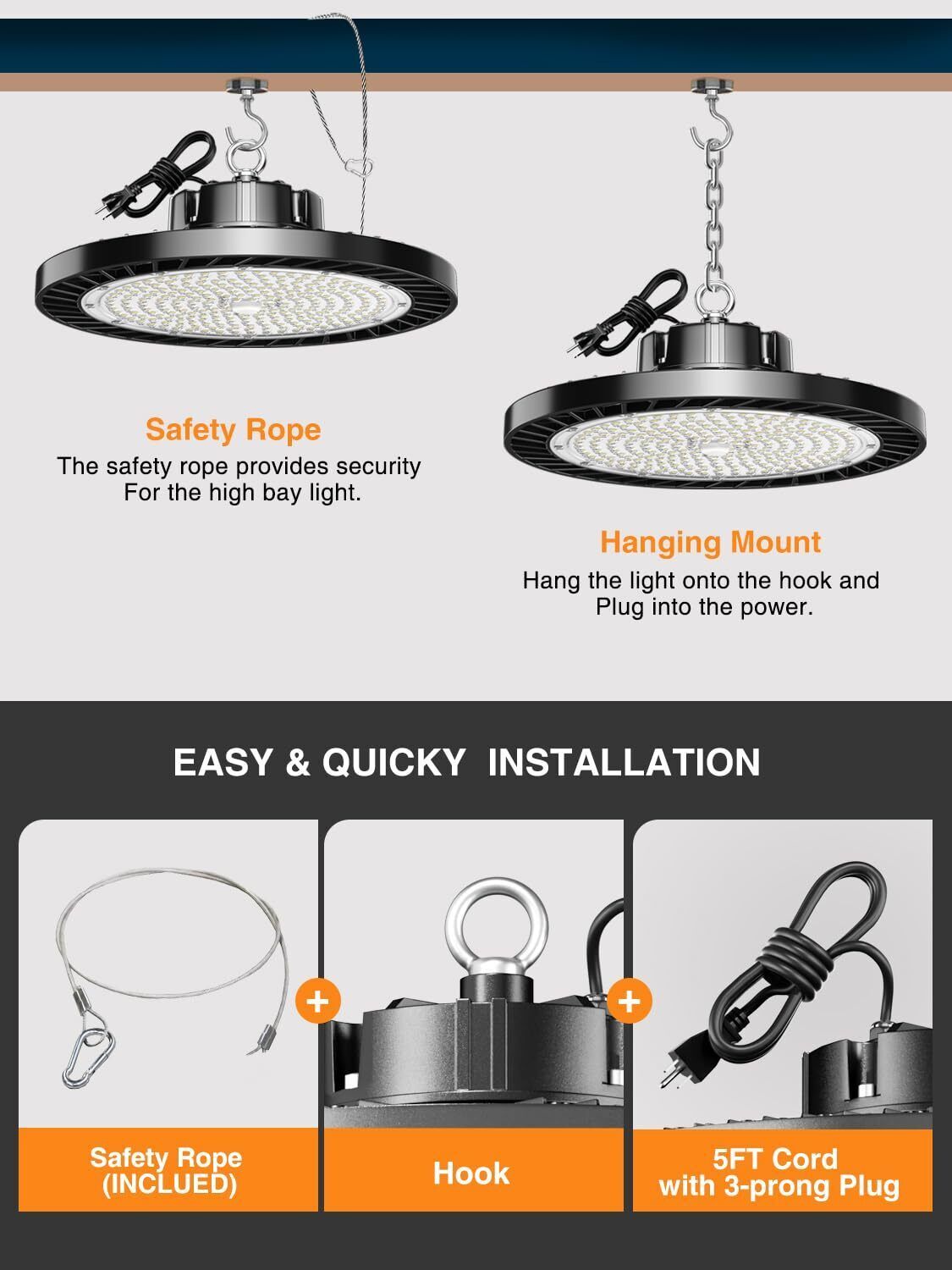 Safety Rope

The safety rope provides security For the high bay light.

Hanging Mount

Hang the light onto the hook and Plug into the power.

EASY & QUICKY INSTALLATION

+

+

Safety Rope (INCLUED)

Hook

5FT Cord with 3-prong Plug