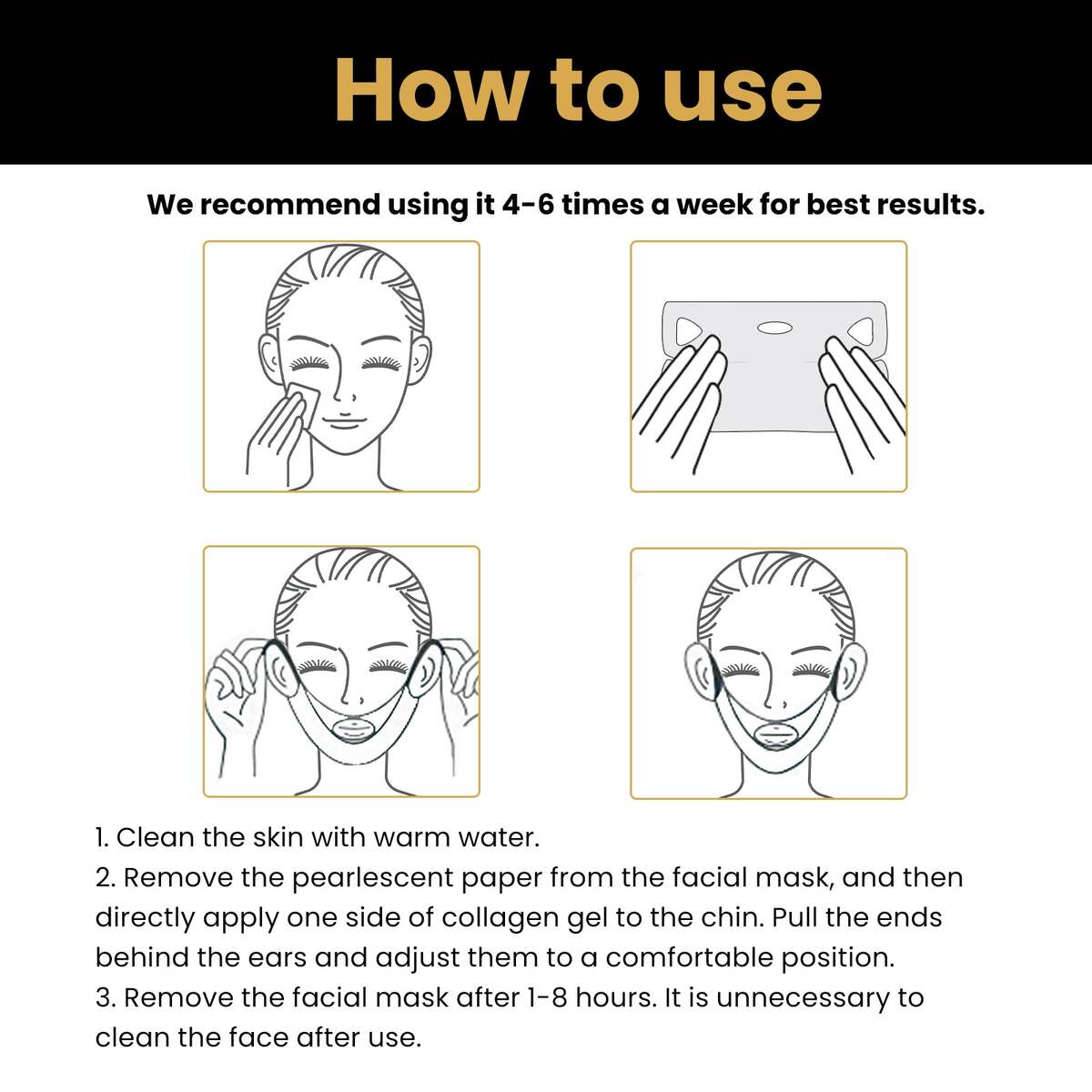 How to use

We recommend using it 4-6 times a week for best results.

1. Clean the skin with warm water.
2. Remove the pearlescent paper from the facial mask, and then directly apply one side of collagen gel to the chin. Pull the ends behind the ears and adjust them to a comfortable position.
3. Remove the facial mask after 1-8 hours. It is unnecessary to clean the face after use.