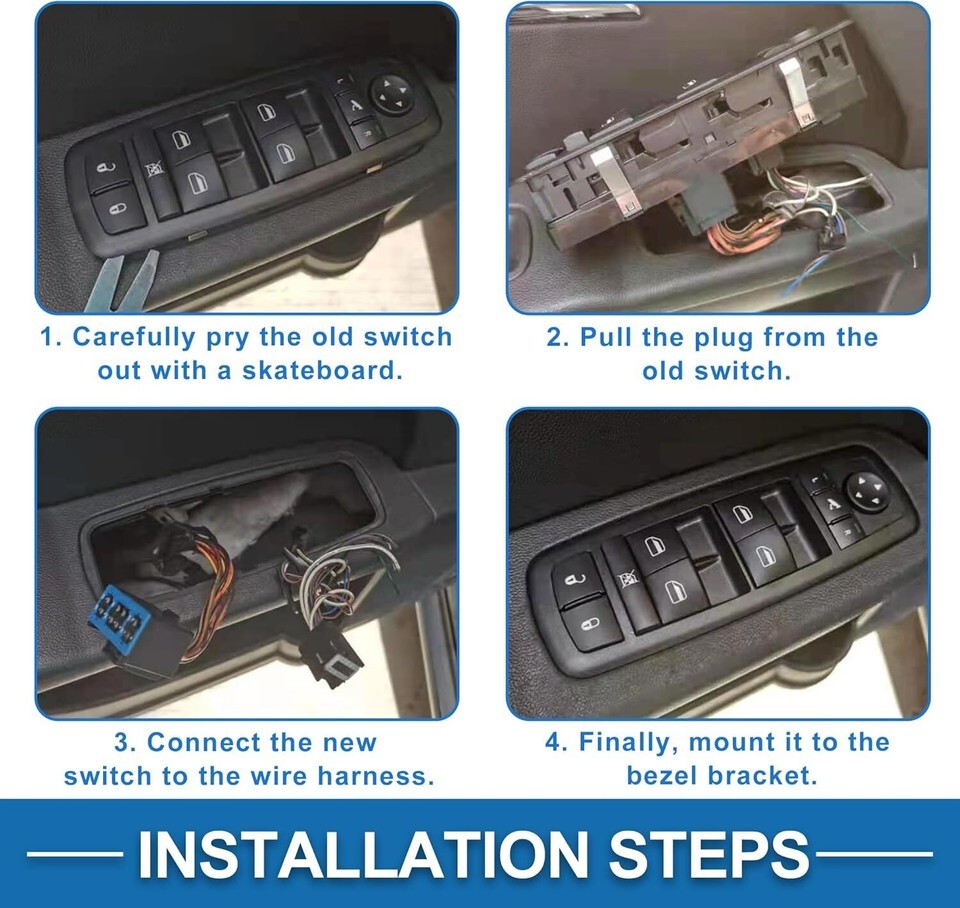 1. Carefully pry the old switch out with a skateboard.

2. Pull the plug from the old switch.

3. Connect the new switch to the wire harness.

4. Finally, mount it to the bezel bracket.

INSTALLATION STEPS