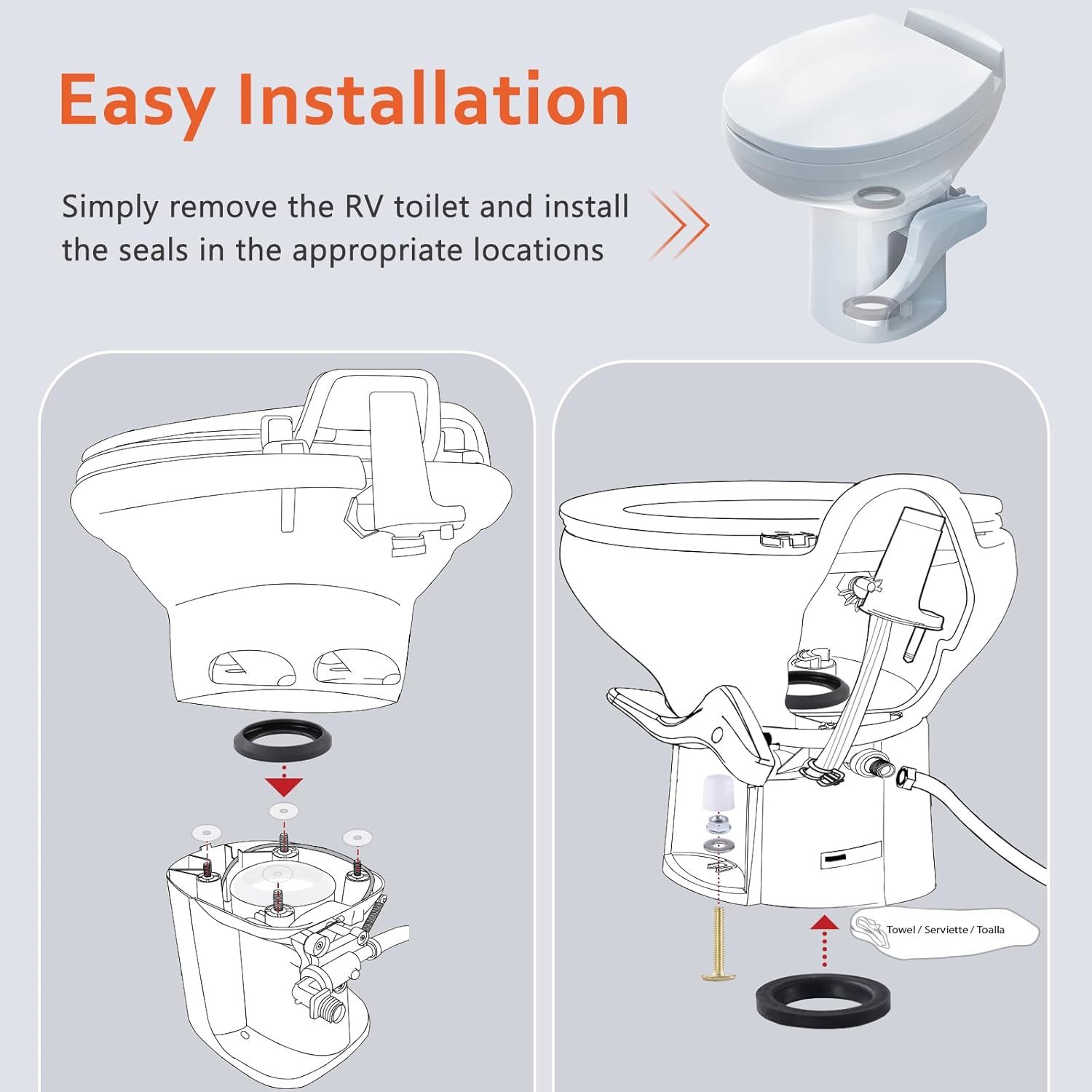 Easy Installation

Simply remove the RV toilet and install the seals in the appropriate locations

Towel / Serviette / Toalla