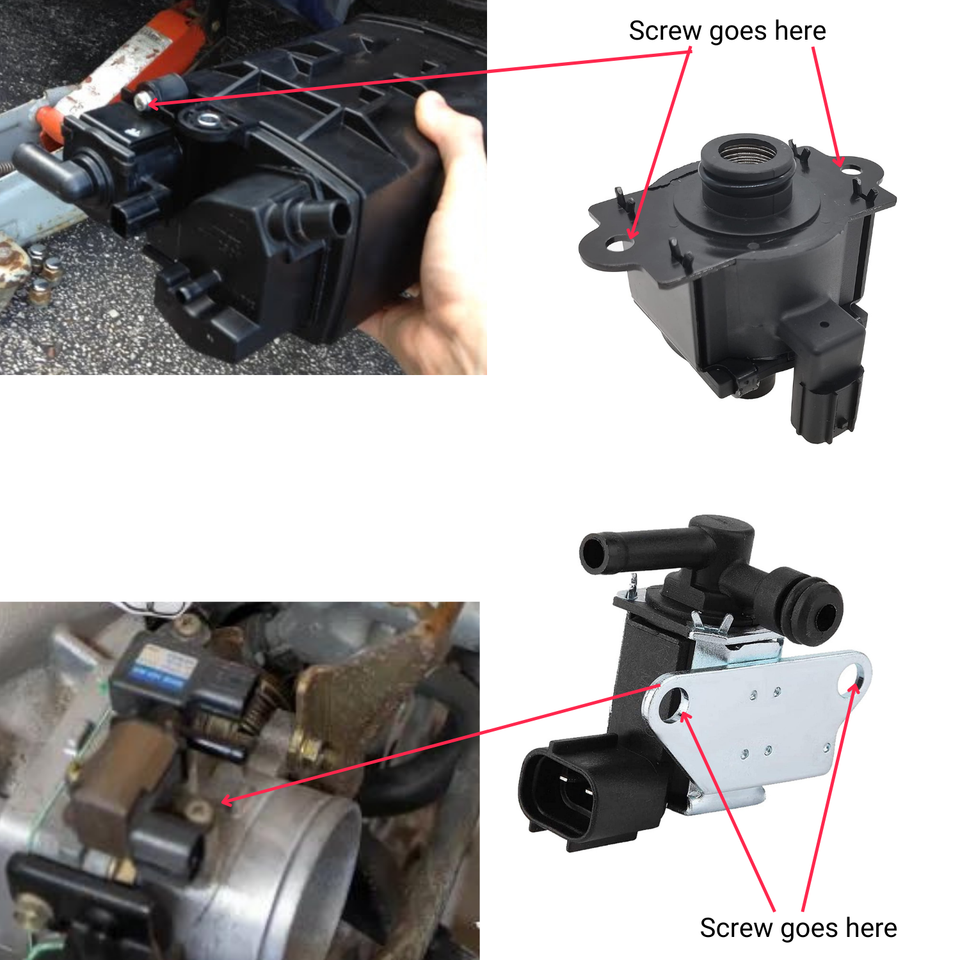 Screw goes here

Screw goes here