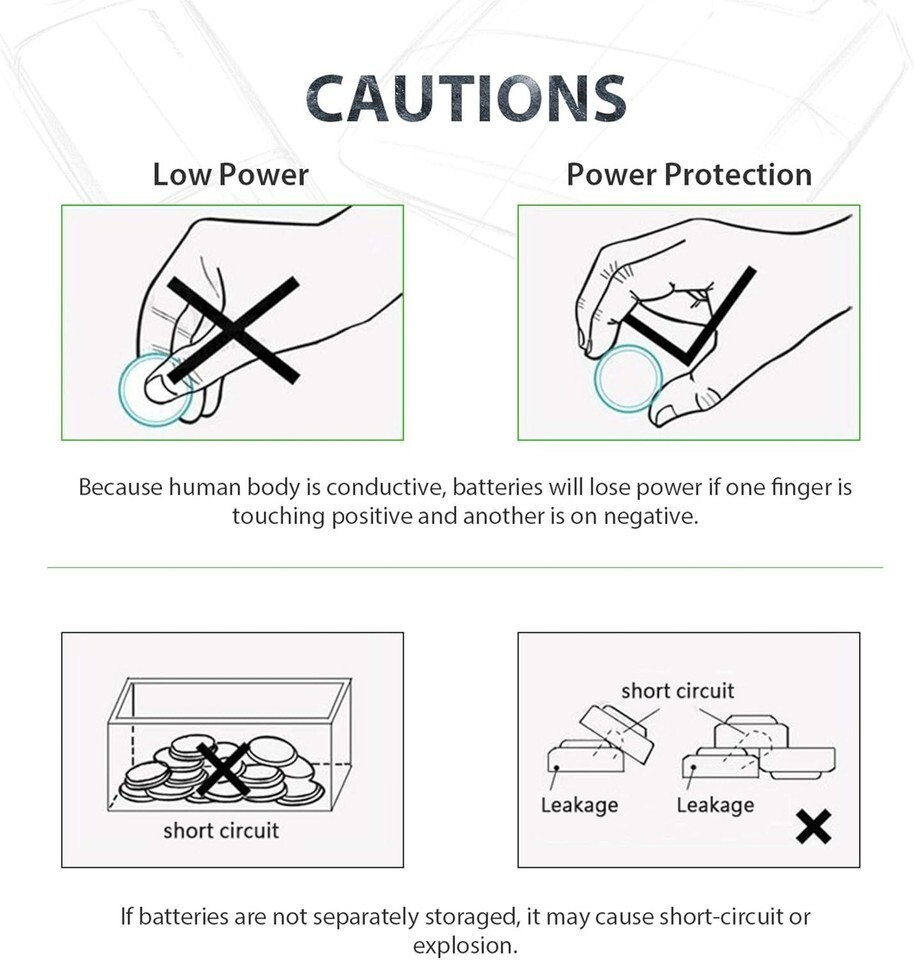 CAUTIONS

Low Power

Power Protection

Because human body is conductive, batteries will lose power if one finger is touching positive and another is on negative.

short circuit

short circuit

Leakage

Leakage

If batteries are not separately storaged, it may cause short-circuit or explosion.