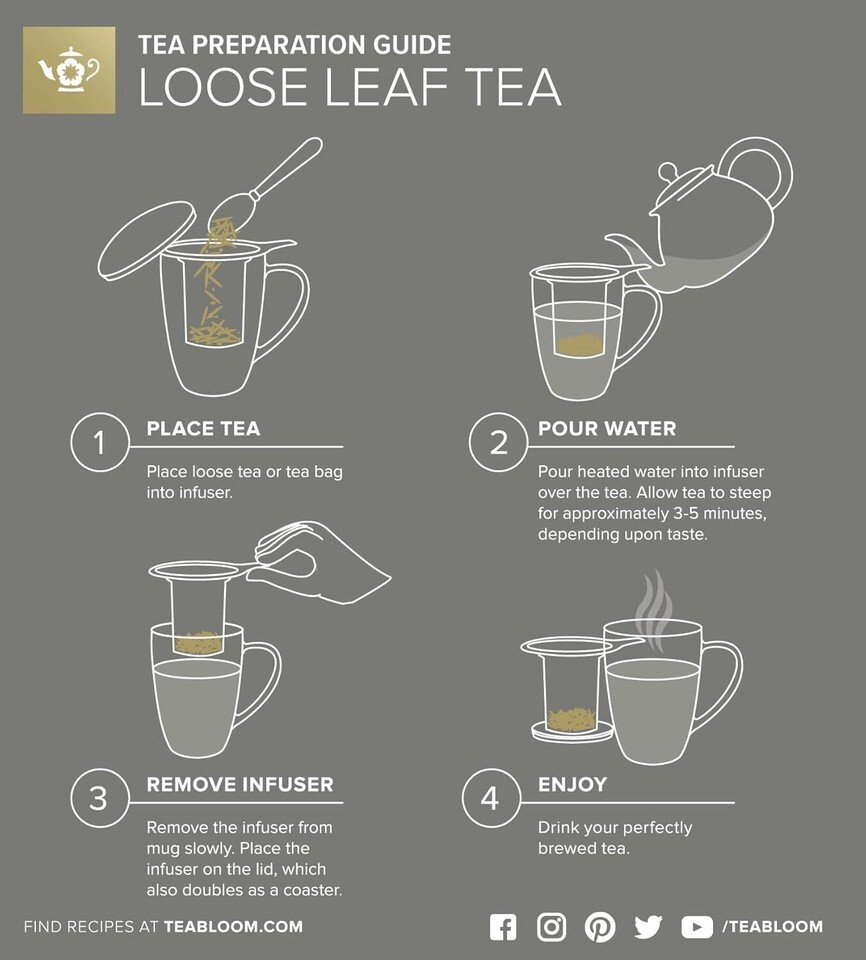 TEA PREPARATION GUIDE
LOOSE LEAF TEA

1
PLACE TEA
Place loose tea or tea bag into infuser.

2
POUR WATER
Pour heated water into infuser over the tea. Allow tea to steep for approximately 3-5 minutes, depending upon taste.

3
REMOVE INFUSER
Remove the infuser from mug slowly. Place the infuser on the lid, which also doubles as a coaster.

4
ENJOY
Drink your perfectly brewed tea.

FIND RECIPES AT TEABLOOM.COM

/TEABLOOM