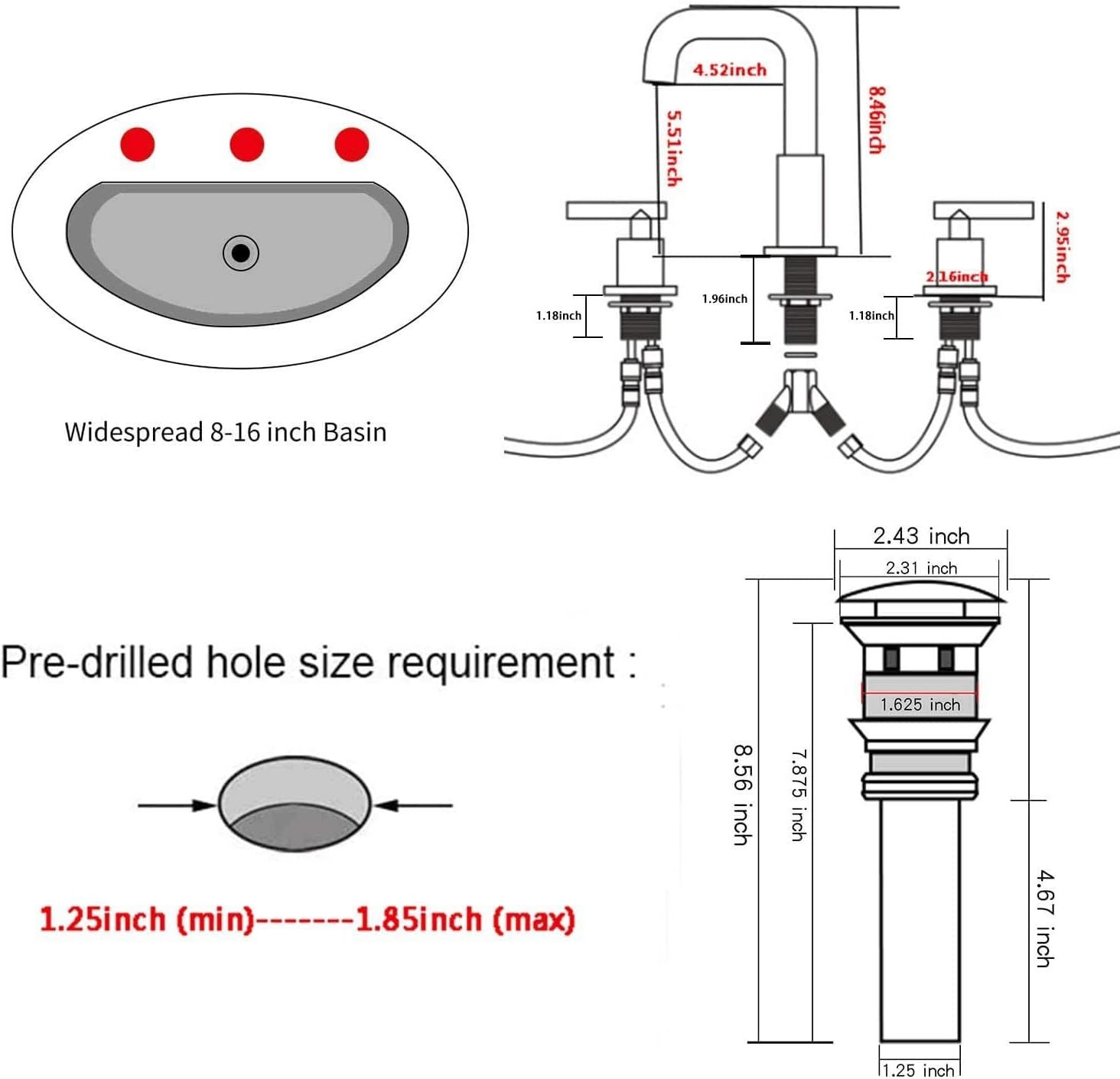 Widespread 8-16 inch Basin

4.52inch

5.51inch

8.46inch

2.95inch

2.16inch

1.18inch

1.96inch

1.18inch

Pre-drilled hole size requirement :

1.25inch (min)-------1.85inch (max)

2.43 inch

2.31 inch

1.625 inch

8.56 inch

7.875 inch

4.67 inch

1.25 inch