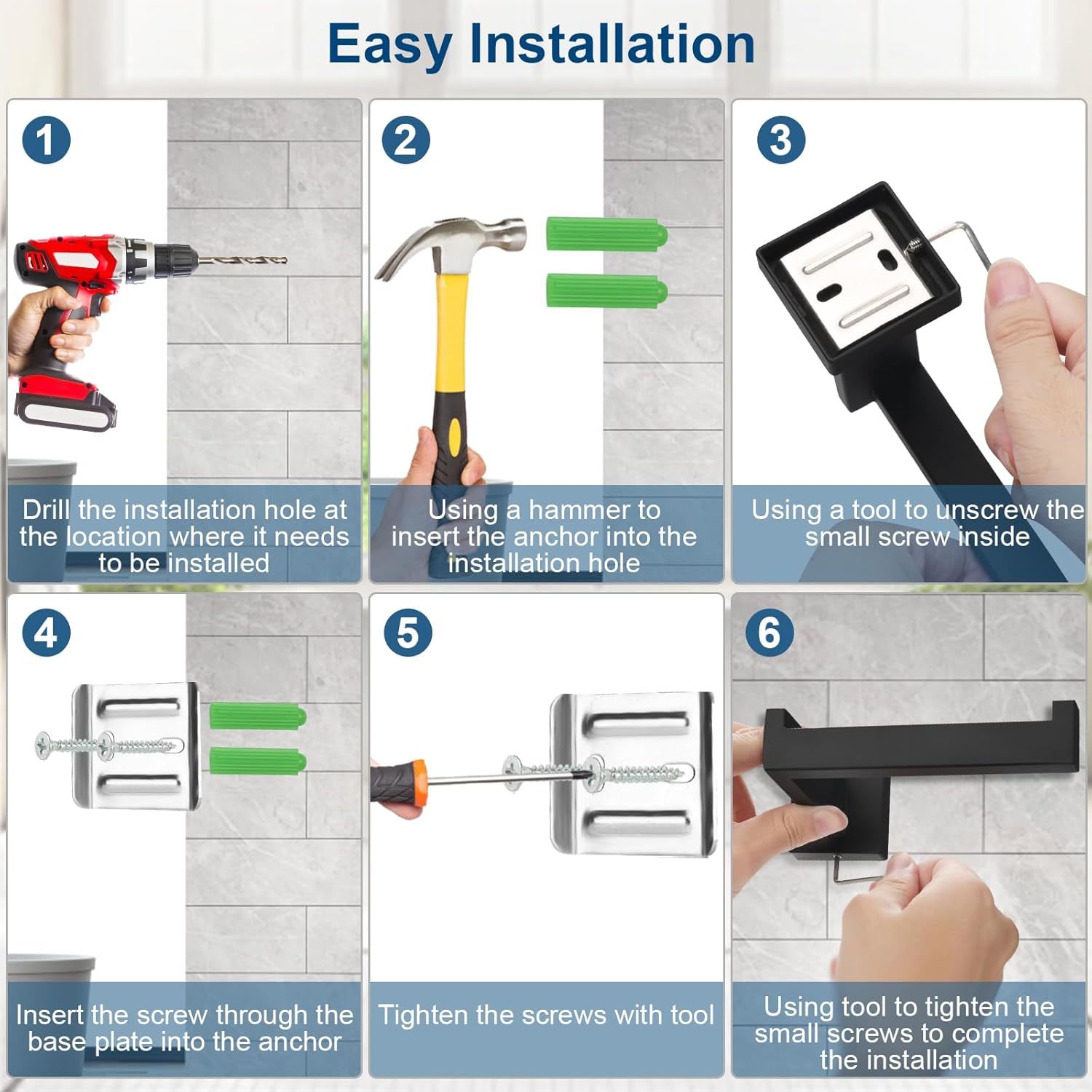 Easy Installation

1

Drill the installation hole at the location where it needs to be installed

2

Using a hammer to insert the anchor into the installation hole

3

Using a tool to unscrew the small screw inside

4

Insert the screw through the base plate into the anchor

5

Tighten the screws with tool

6

Using tool to tighten the small screws to complete the installation